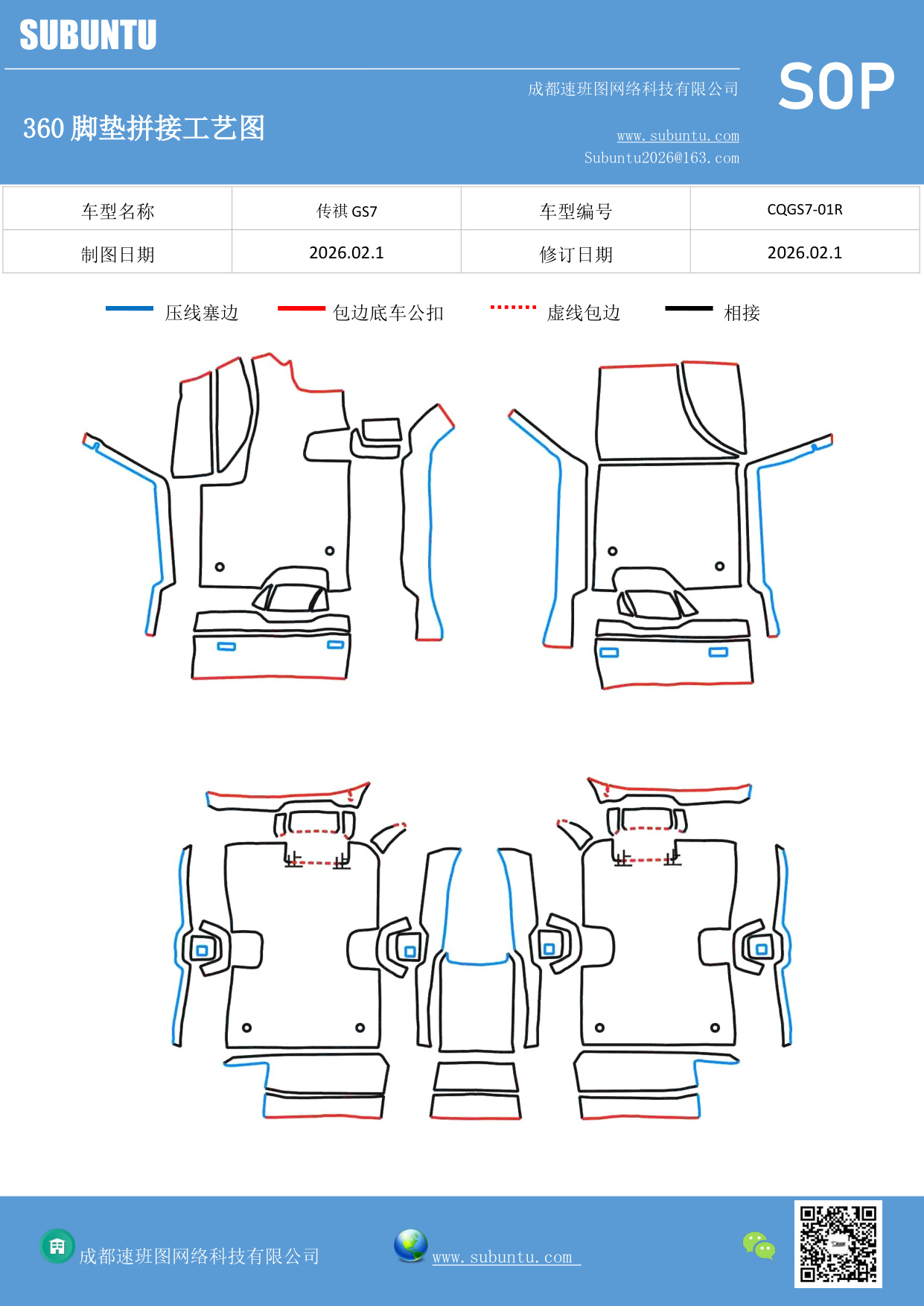 SUBUNTU

成都速班图网络科技有限公司

SOP

360 脚垫拼接工艺图

www.subuntu.com
Subuntu2026@163.com

| 车型名称 | 传祺 GS7 | 车型编号 | CQGS7-01R |
|---|---|---|---|
| 制图日期 | 2026.02.1 | 修订日期 | 2026.02.1 |

压线塞边 包边底车公扣 虚线包边 相接

成都速班图网络科技有限公司 www.subuntu.com