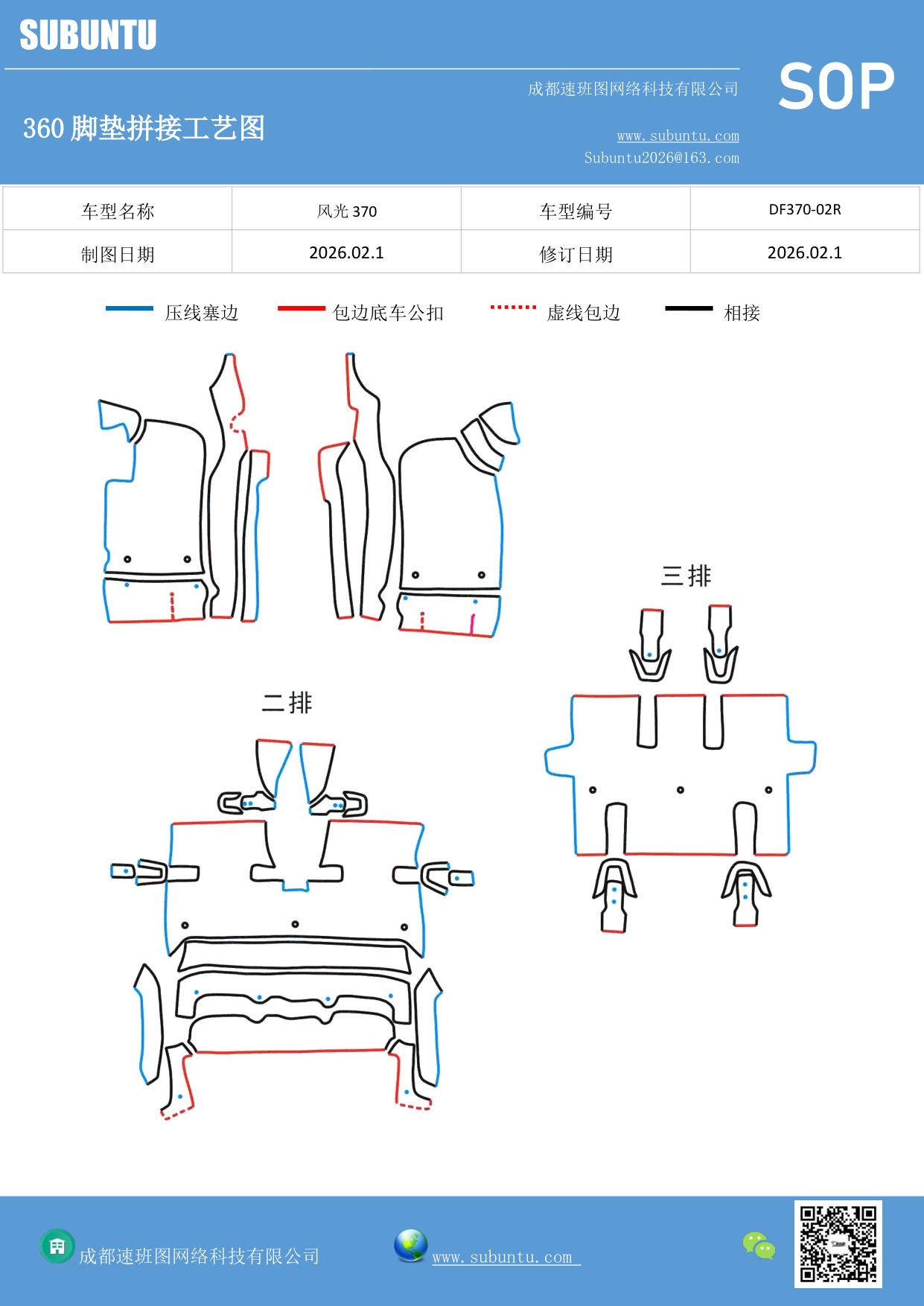 SUBUNTU

成都速班图网络科技有限公司

SOP

360 脚垫拼接工艺图

www.subuntu.com
Subuntu2026@163.com

| 车型名称 | 风光 370 | 车型编号 | DF370-02R |
|---|---|---|---|
| 制图日期 | 2026.02.1 | 修订日期 | 2026.02.1 |

压线塞边 包边底车公扣 虚线包边 相接

三排

二排

成都速班图网络科技有限公司

www.subuntu.com