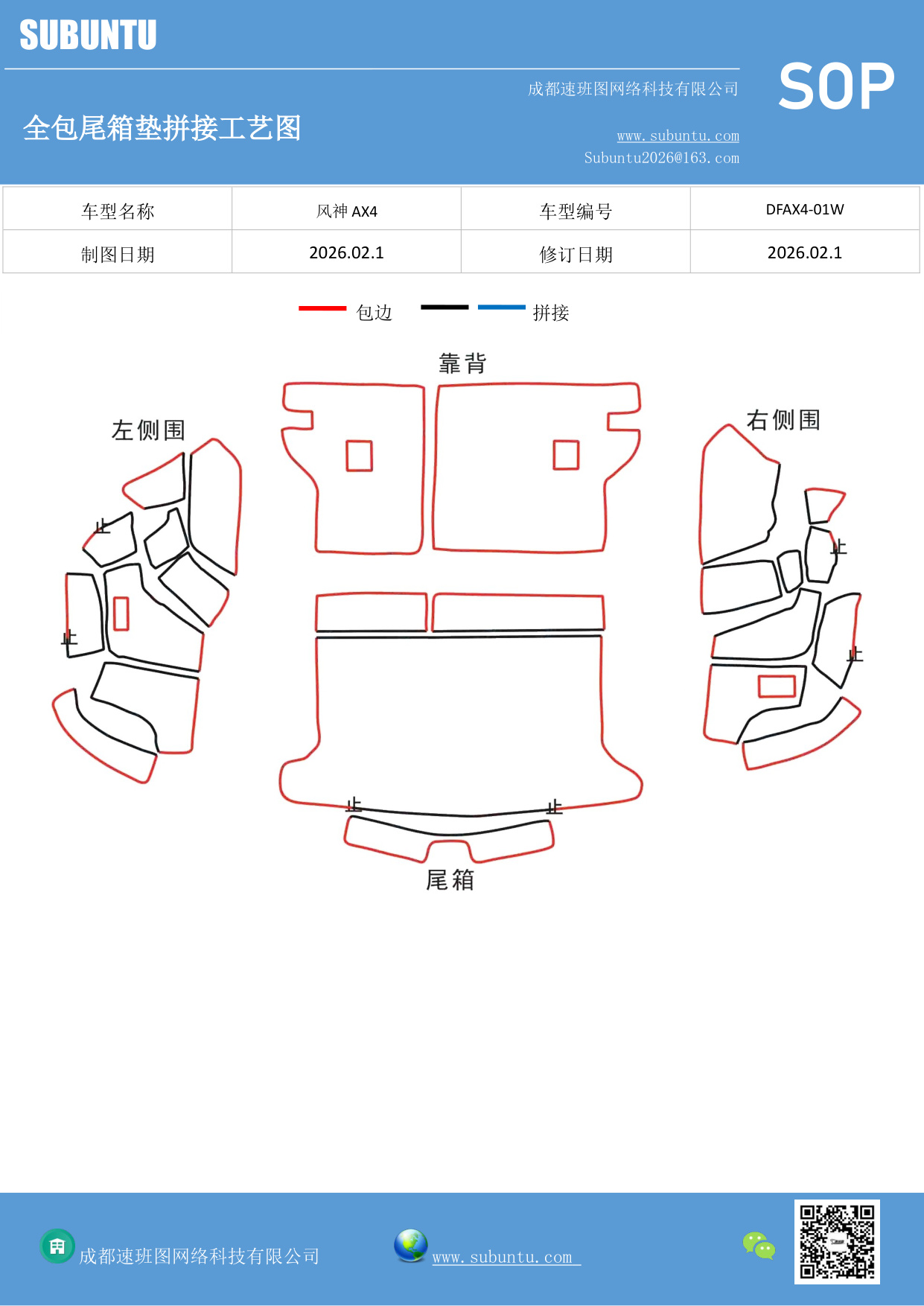 SUBUNTU

成都速班图网络科技有限公司

SOP

全包尾箱垫拼接工艺图

www.subuntu.com
Subuntu2026@163.com

| 车型名称 | 风神 AX4 | 车型编号 | DFAX4-01W |
|---|---|---|---|
| 制图日期 | 2026.02.1 | 修订日期 | 2026.02.1 |

包边 拼接

靠背

左侧围

右侧围

止

止

止

止

止

止

尾箱

成都速班图网络科技有限公司

www.subuntu.com