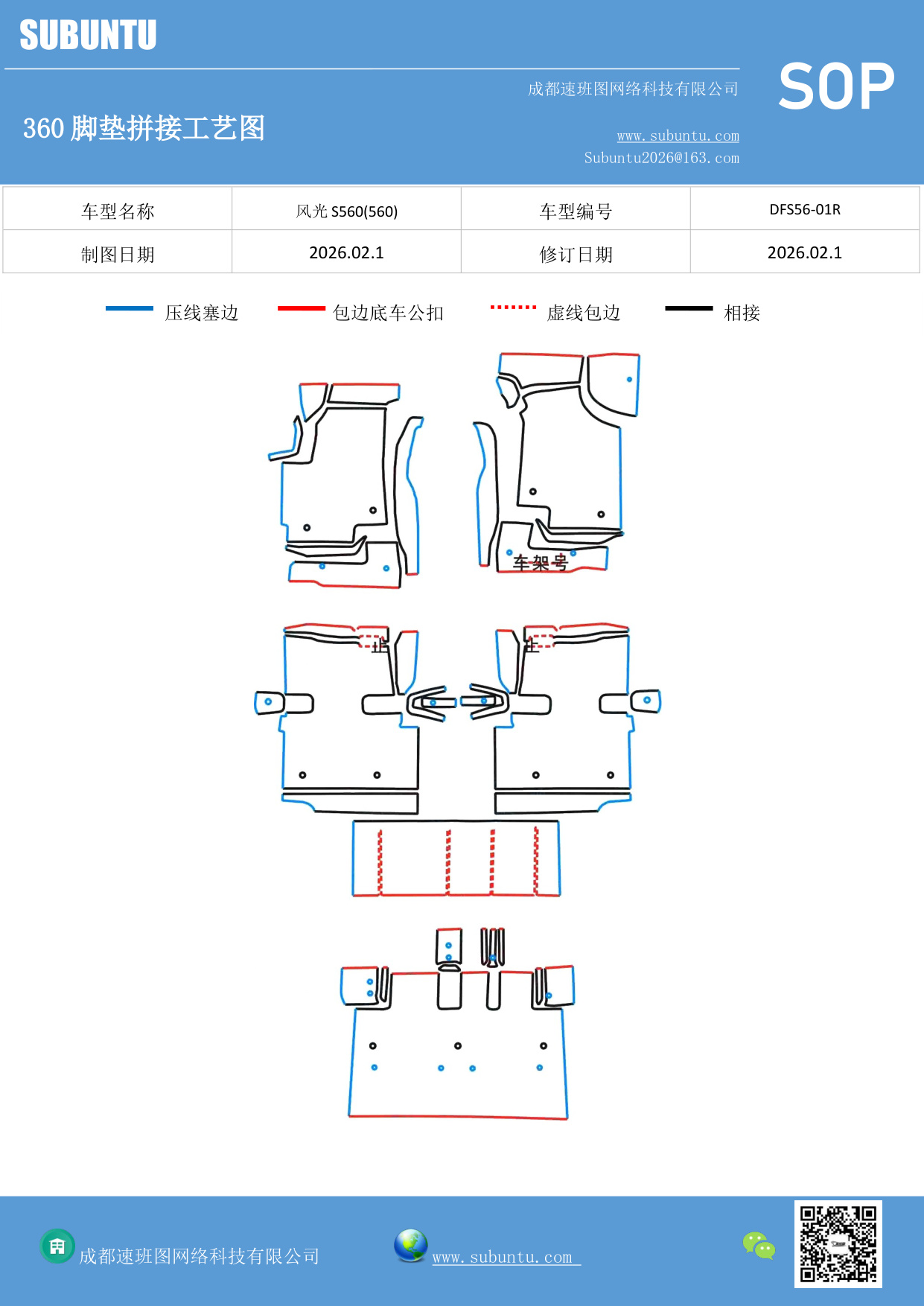 SUBUNTU

成都速班图网络科技有限公司

SOP

360 脚垫拼接工艺图

www.subuntu.com
Subuntu2026@163.com

| 车型名称 | 风光 S560(560) | 车型编号 | DFS56-01R |
|---|---|---|---|
| 制图日期 | 2026.02.1 | 修订日期 | 2026.02.1 |

压线塞边 包边底车公扣 虚线包边 相接

车架号

止

止

成都速班图网络科技有限公司

www.subuntu.com