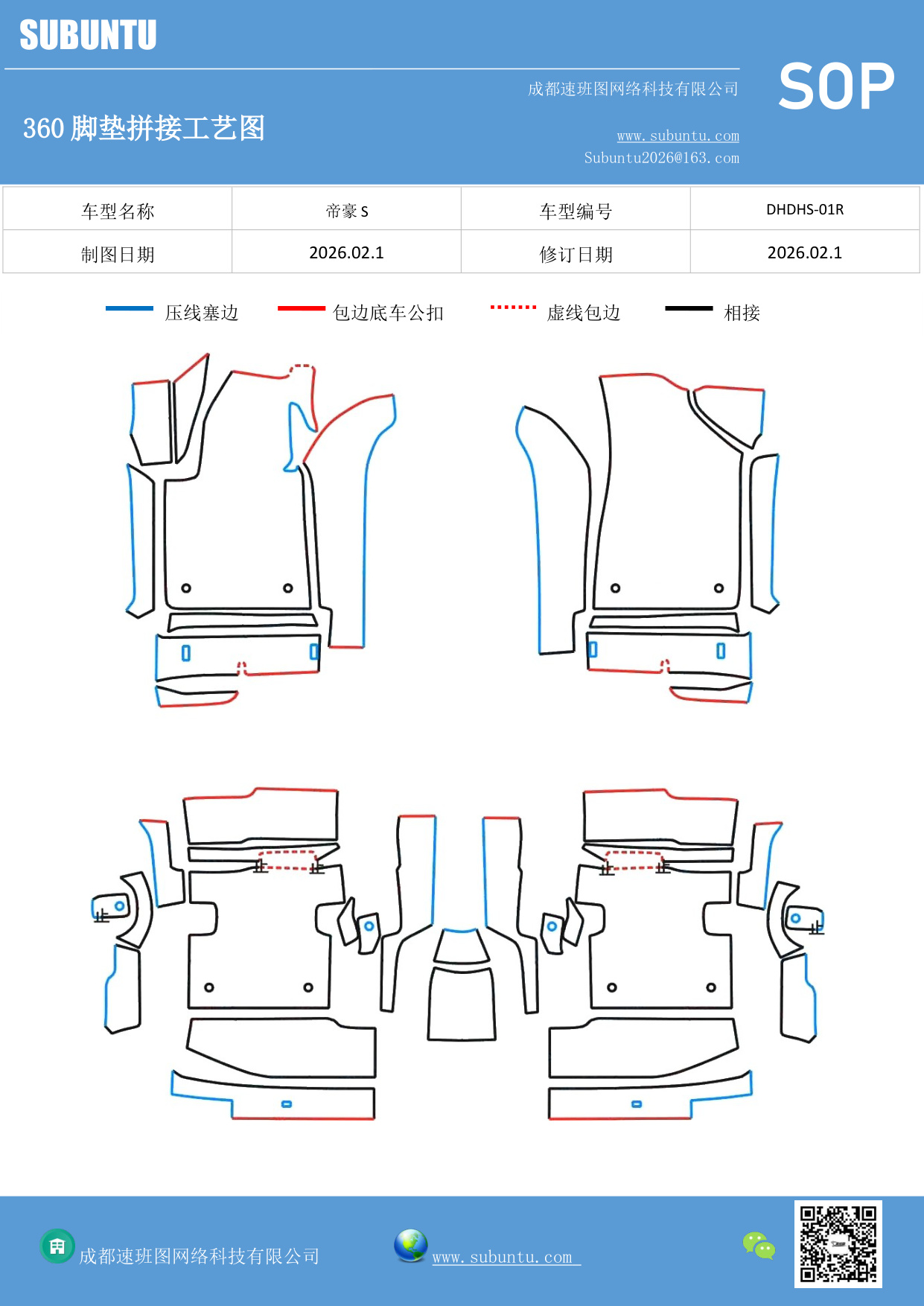 SUBUNTU

成都速班图网络科技有限公司

SOP

360 脚垫拼接工艺图

www.subuntu.com
Subuntu2026@163.com

| 车型名称 | 帝豪 S | 车型编号 | DHDHS-01R |
|---|---|---|---|
| 制图日期 | 2026.02.1 | 修订日期 | 2026.02.1 |

压线塞边　包边底车公扣　虚线包边　相接

成都速班图网络科技有限公司　www.subuntu.com