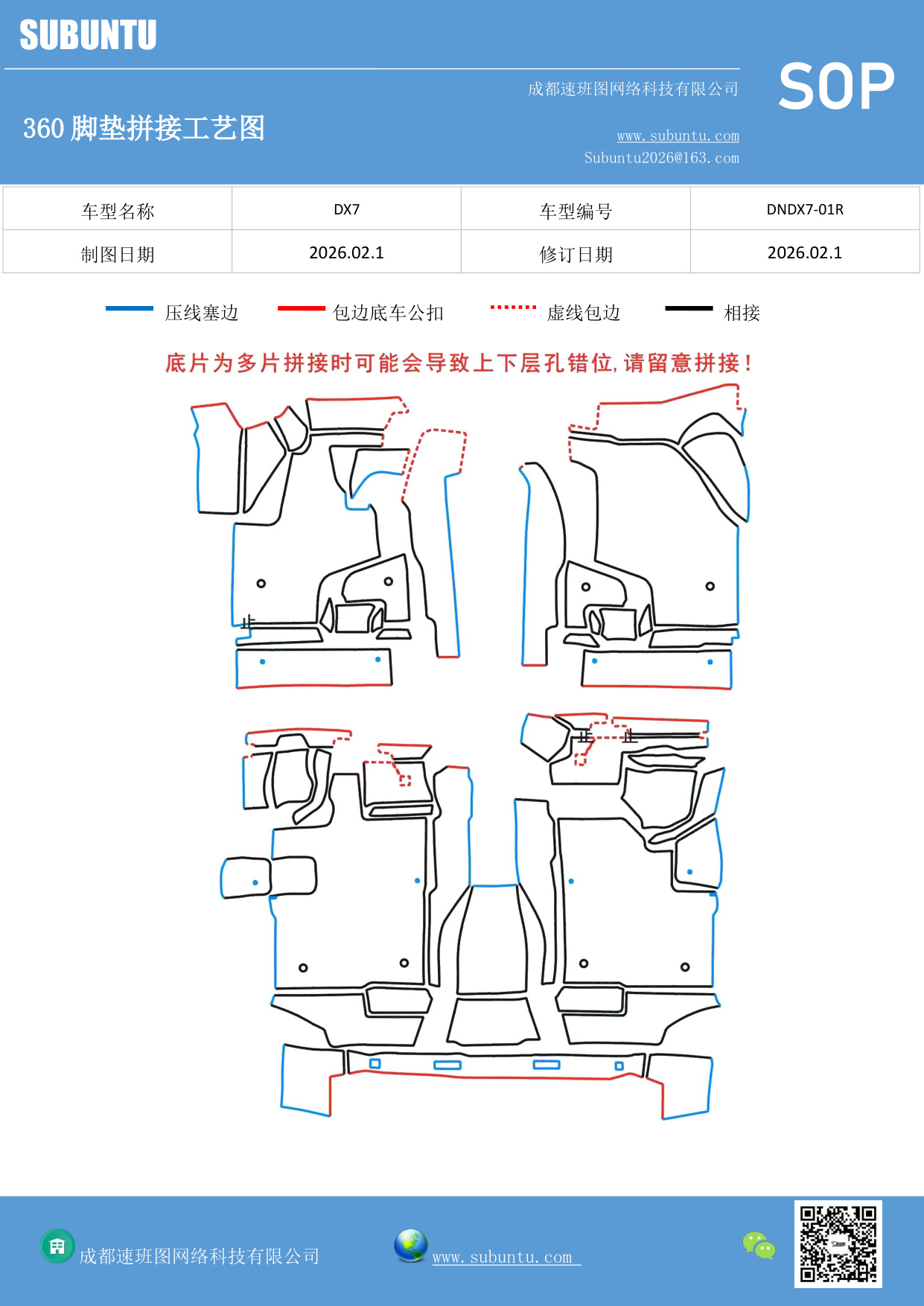 SUBUNTU

成都速班图网络科技有限公司

SOP

360 脚垫拼接工艺图

www.subuntu.com
Subuntu2026@163.com

| 车型名称 | DX7 | 车型编号 | DNDX7-01R |
|---|---|---|---|
| 制图日期 | 2026.02.1 | 修订日期 | 2026.02.1 |

压线塞边　包边底车公扣　虚线包边　相接

底片为多片拼接时可能会导致上下层孔错位，请留意拼接！

成都速班图网络科技有限公司　www.subuntu.com