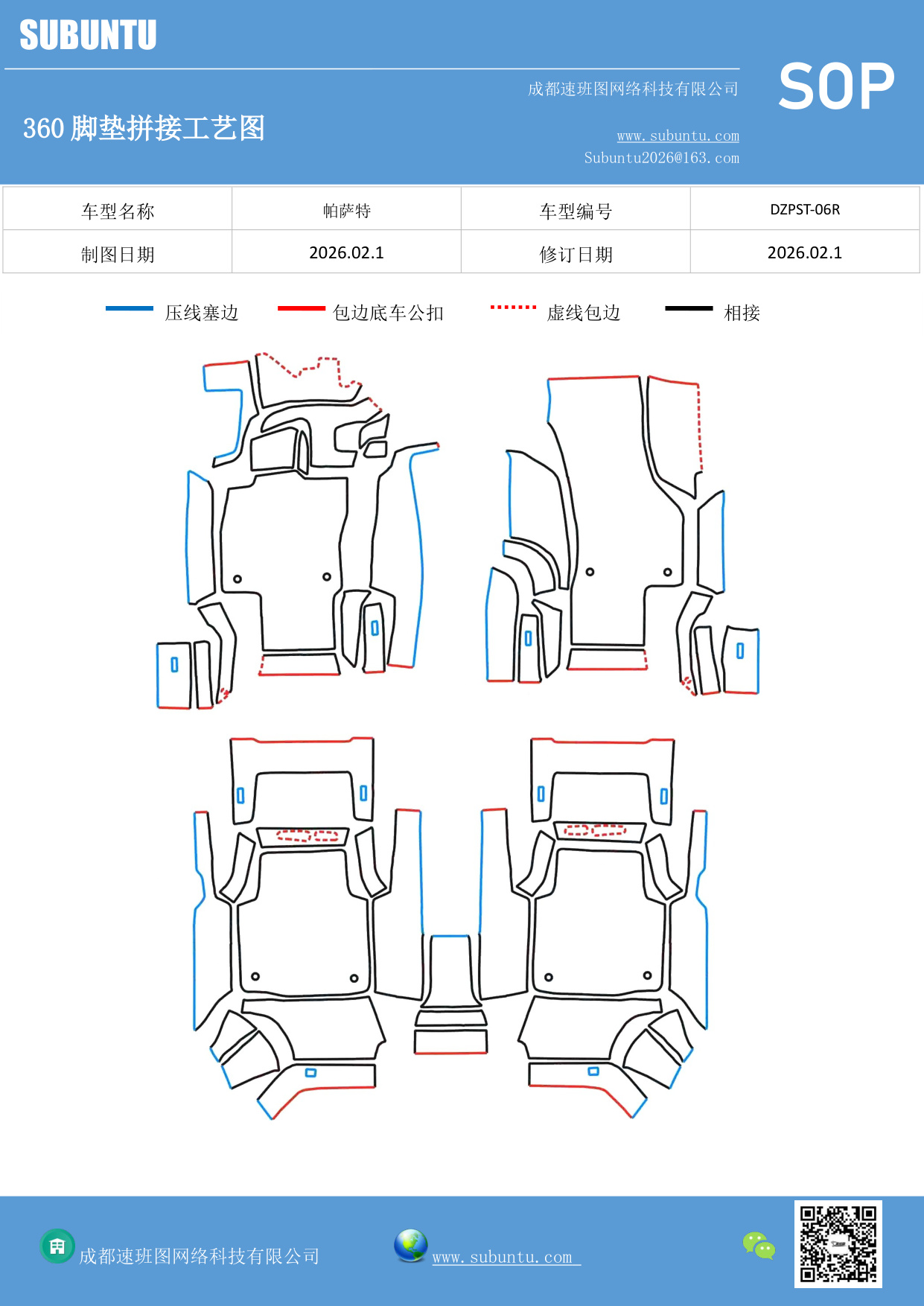 SUBUNTU

成都速班图网络科技有限公司

SOP

360 脚垫拼接工艺图

www.subuntu.com
Subuntu2026@163.com

| 车型名称 | 帕萨特 | 车型编号 | DZPST-06R |
|---|---|---|---|
| 制图日期 | 2026.02.1 | 修订日期 | 2026.02.1 |

压线塞边　包边底车公扣　虚线包边　相接

成都速班图网络科技有限公司　www.subuntu.com