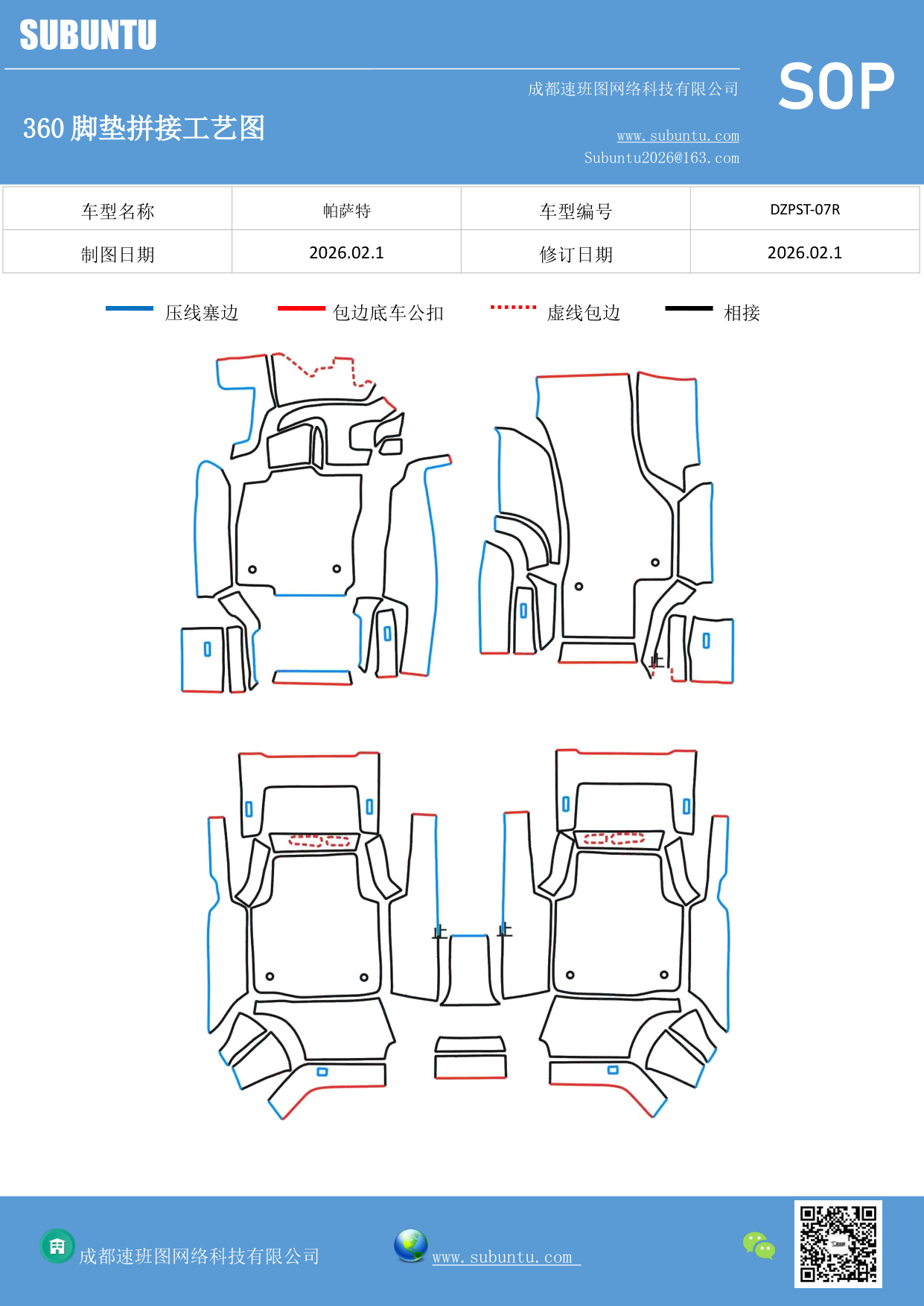 SUBUNTU

成都速班图网络科技有限公司

SOP

360 脚垫拼接工艺图

www.subuntu.com
Subuntu2026@163.com

| 车型名称 | 帕萨特 | 车型编号 | DZPST-07R |
|---|---|---|---|
| 制图日期 | 2026.02.1 | 修订日期 | 2026.02.1 |

压线塞边 包边底车公扣 虚线包边 相接

止

止

止

成都速班图网络科技有限公司

www.subuntu.com