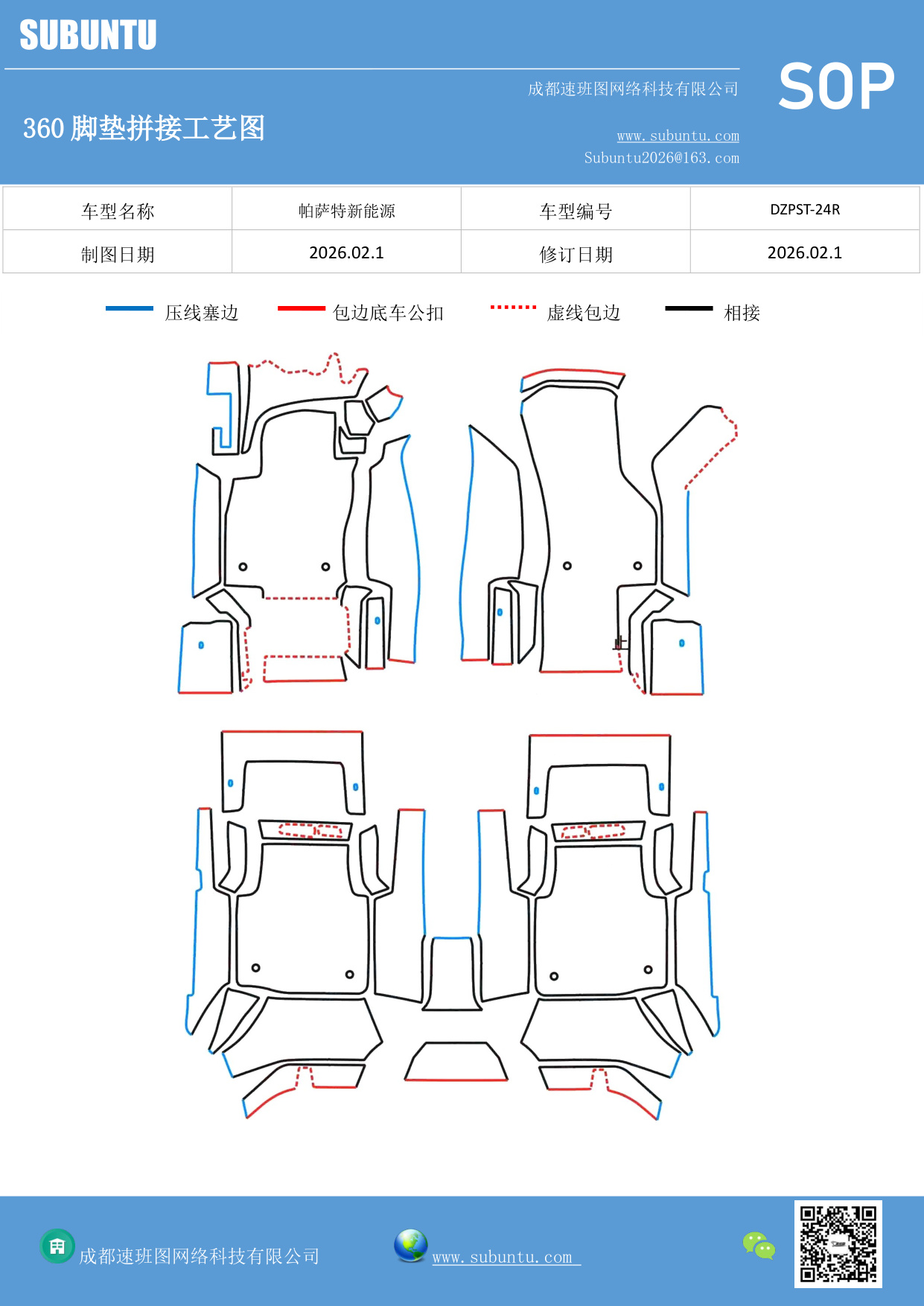 SUBUNTU

成都速班图网络科技有限公司

SOP

360 脚垫拼接工艺图

www.subuntu.com
Subuntu2026@163.com

| 车型名称 | 帕萨特新能源 | 车型编号 | DZPST-24R |
|---|---|---|---|
| 制图日期 | 2026.02.1 | 修订日期 | 2026.02.1 |

压线塞边　包边底车公扣　虚线包边　相接

成都速班图网络科技有限公司　www.subuntu.com