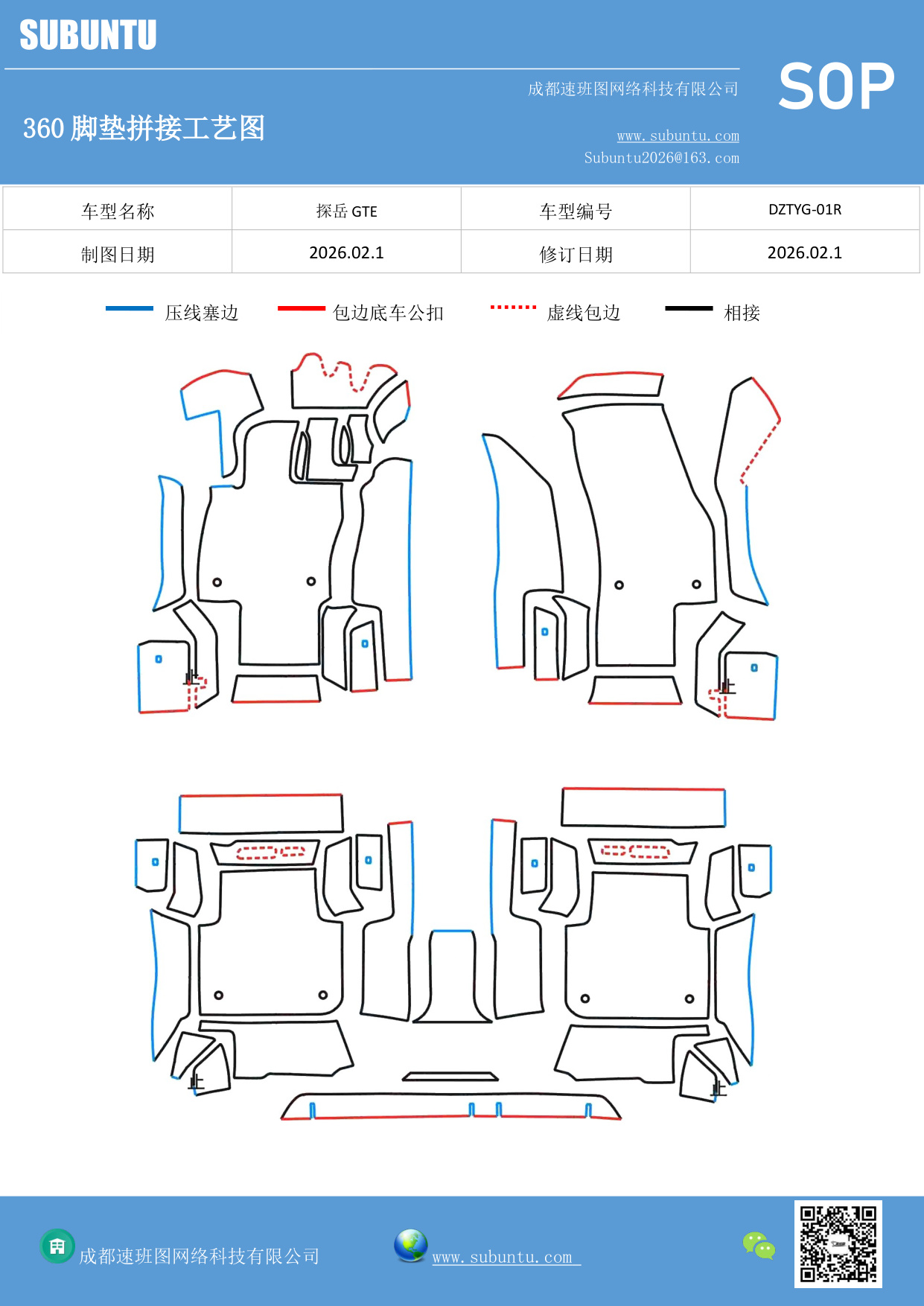 SUBUNTU

成都速班图网络科技有限公司

SOP

360 脚垫拼接工艺图

www.subuntu.com
Subuntu2026@163.com

| 车型名称 | 探岳 GTE | 车型编号 | DZTYG-01R |
|---|---|---|---|
| 制图日期 | 2026.02.1 | 修订日期 | 2026.02.1 |

压线塞边 包边底车公扣 虚线包边 相接

止 止 止 止

成都速班图网络科技有限公司 www.subuntu.com