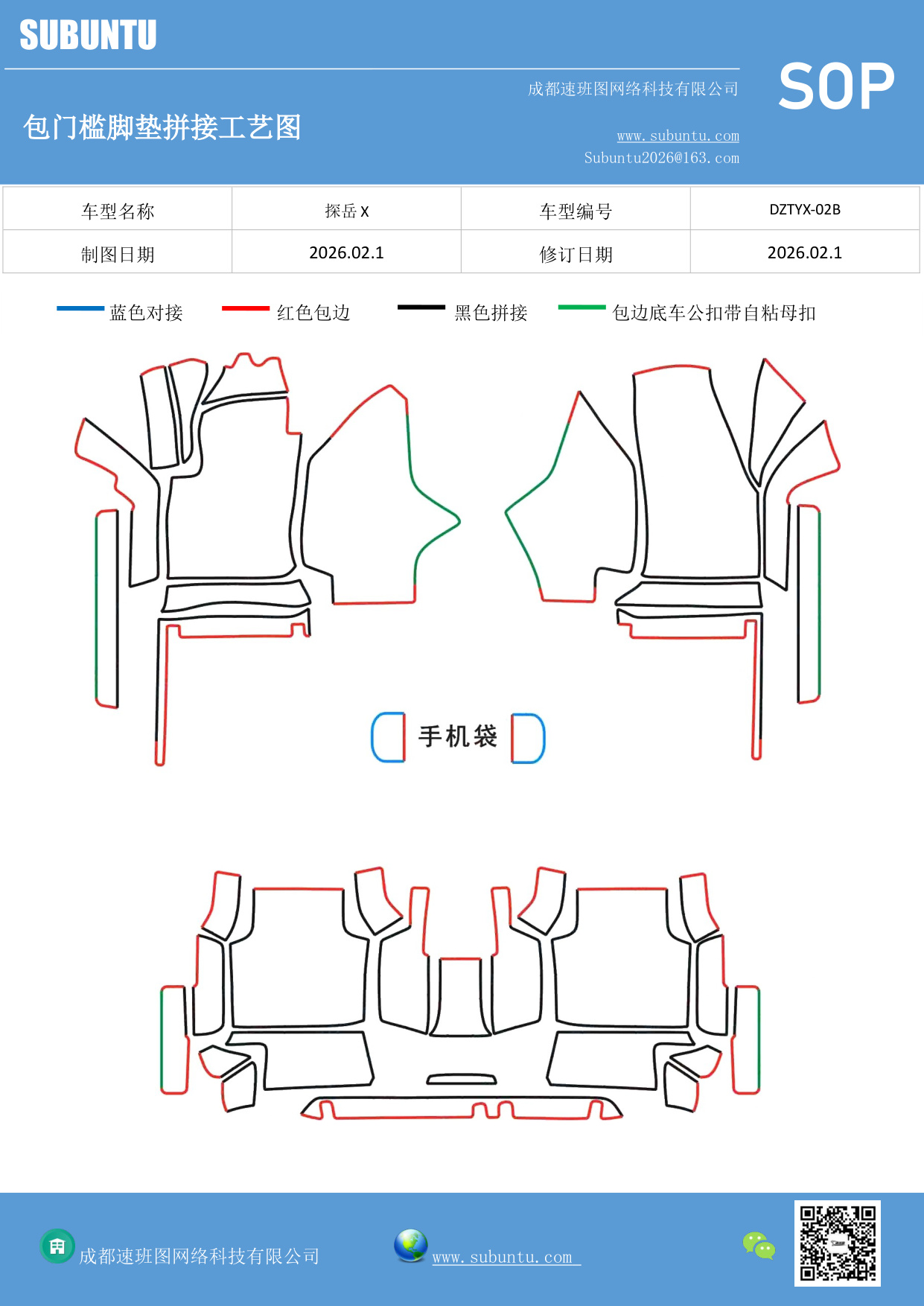 SUBUNTU

成都速班图网络科技有限公司

SOP

包门槛脚垫拼接工艺图

www.subuntu.com
Subuntu2026@163.com

| 车型名称 | 探岳 X | 车型编号 | DZTYX-02B |
|---|---|---|---|
| 制图日期 | 2026.02.1 | 修订日期 | 2026.02.1 |

蓝色对接　红色包边　黑色拼接　包边底车公扣带自粘母扣

手机袋

成都速班图网络科技有限公司

www.subuntu.com