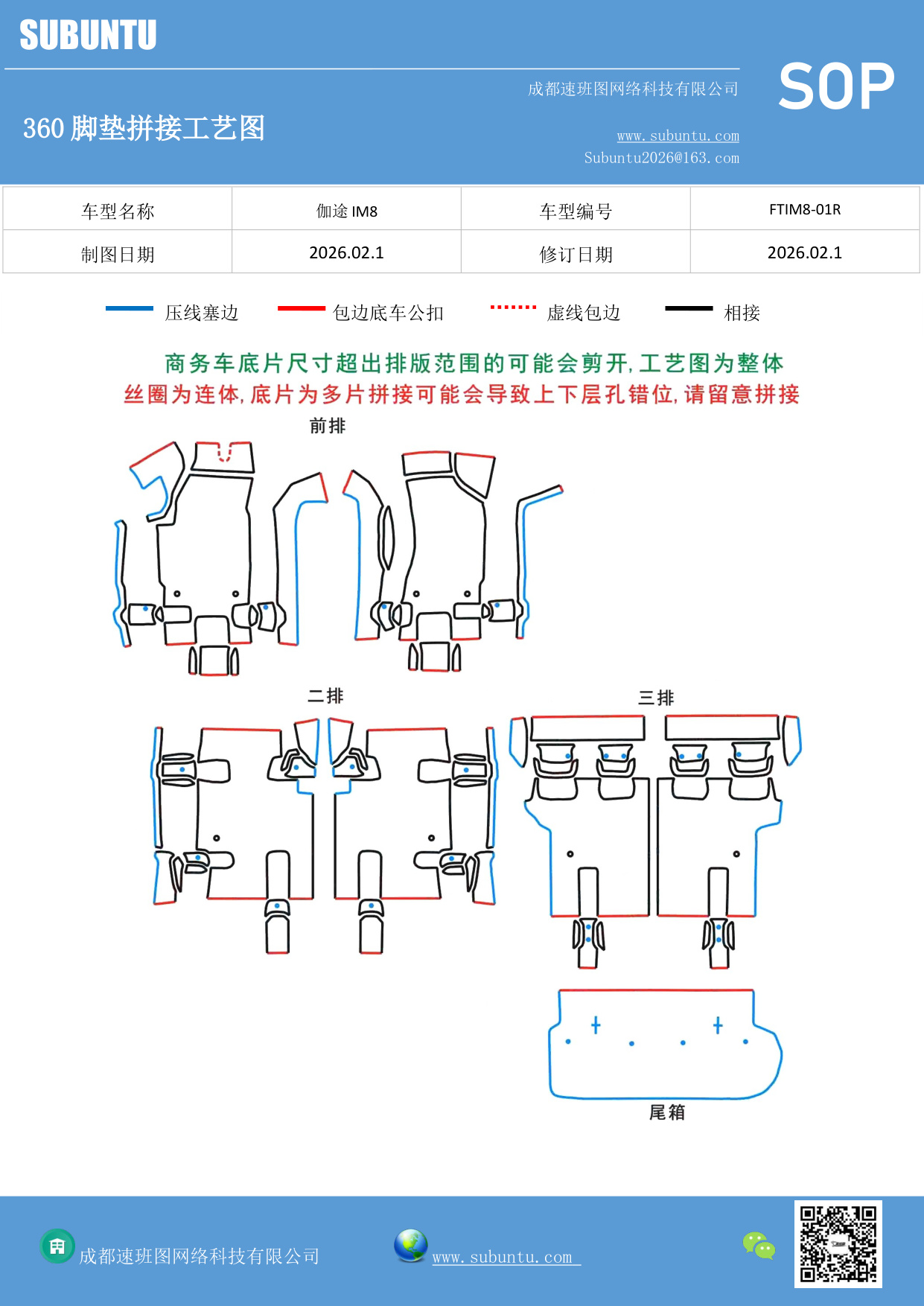 SUBUNTU

成都速班图网络科技有限公司

SOP

360 脚垫拼接工艺图

www.subuntu.com
Subuntu2026@163.com

| 车型名称 | 伽途 IM8 | 车型编号 | FTIM8-01R |
|---|---|---|---|
| 制图日期 | 2026.02.1 | 修订日期 | 2026.02.1 |

压线塞边 包边底车公扣 虚线包边 相接

商务车底片尺寸超出排版范围的可能会剪开，工艺图为整体
丝圈为连体，底片为多片拼接可能会导致上下层孔错位，请留意拼接

前排

二排

三排

尾箱

成都速班图网络科技有限公司

www.subuntu.com