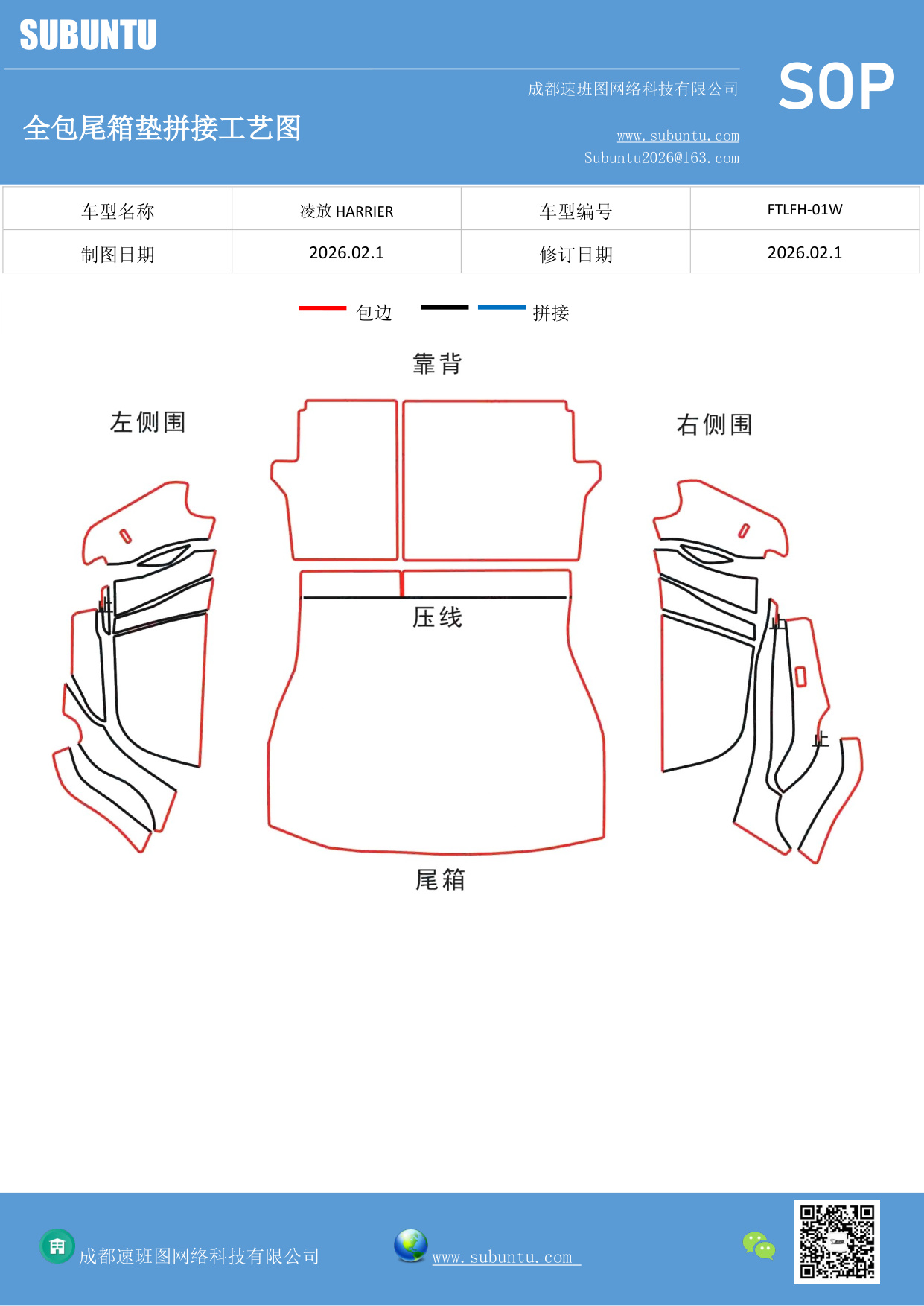 SUBUNTU

成都速班图网络科技有限公司

SOP

全包尾箱垫拼接工艺图

www.subuntu.com
Subuntu2026@163.com

| 车型名称 | 凌放 HARRIER | 车型编号 | FTLFH-01W |
|---|---|---|---|
| 制图日期 | 2026.02.1 | 修订日期 | 2026.02.1 |

包边 拼接

靠背

左侧围

右侧围

止

压线

止

止

尾箱

成都速班图网络科技有限公司

www.subuntu.com