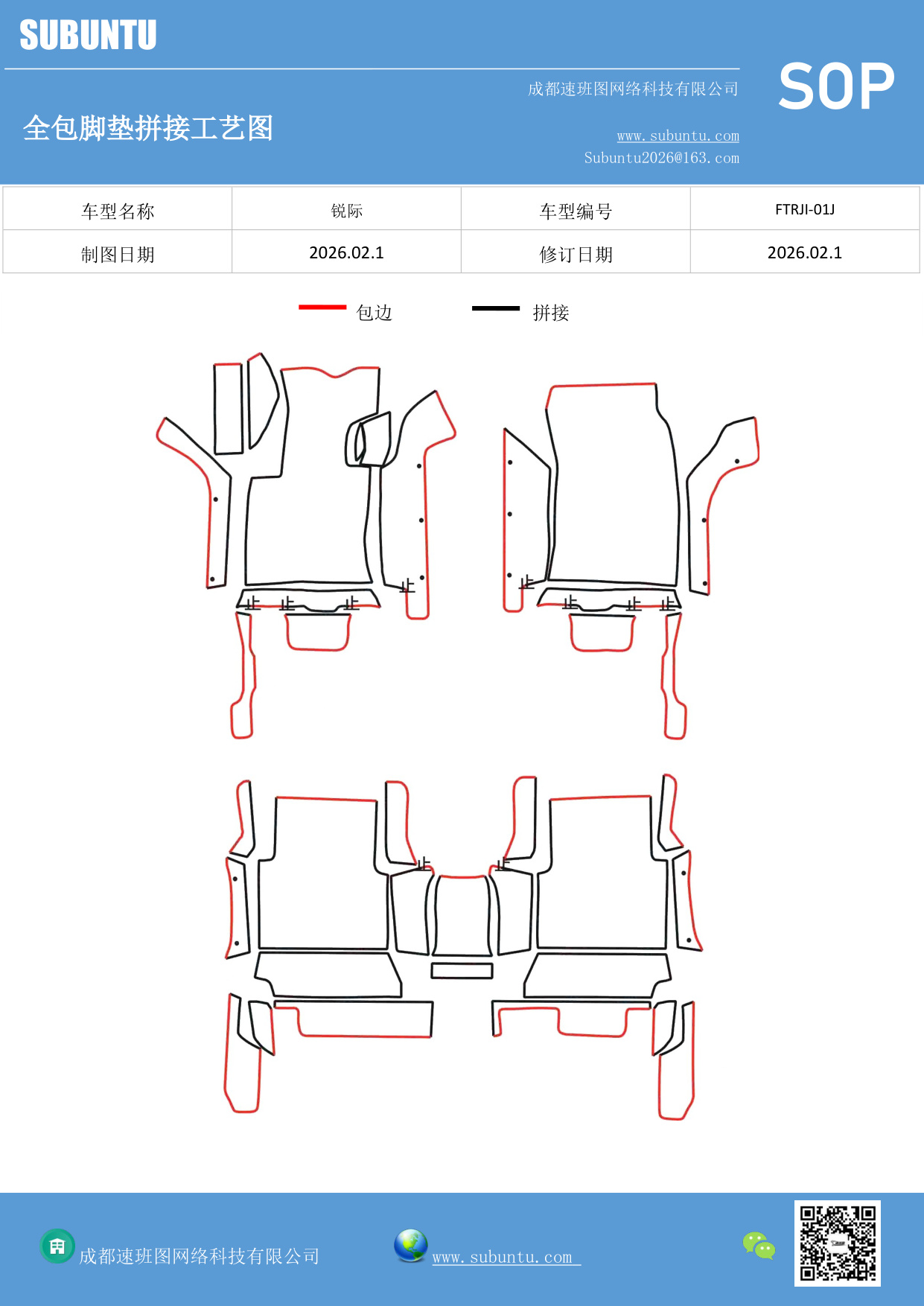 SUBUNTU

成都速班图网络科技有限公司

SOP

全包脚垫拼接工艺图

www.subuntu.com
Subuntu2026@163.com

| 车型名称 | 锐际 | 车型编号 | FTRJI-01J |
|---|---|---|---|
| 制图日期 | 2026.02.1 | 修订日期 | 2026.02.1 |

包边 拼接

成都速班图网络科技有限公司

www.subuntu.com