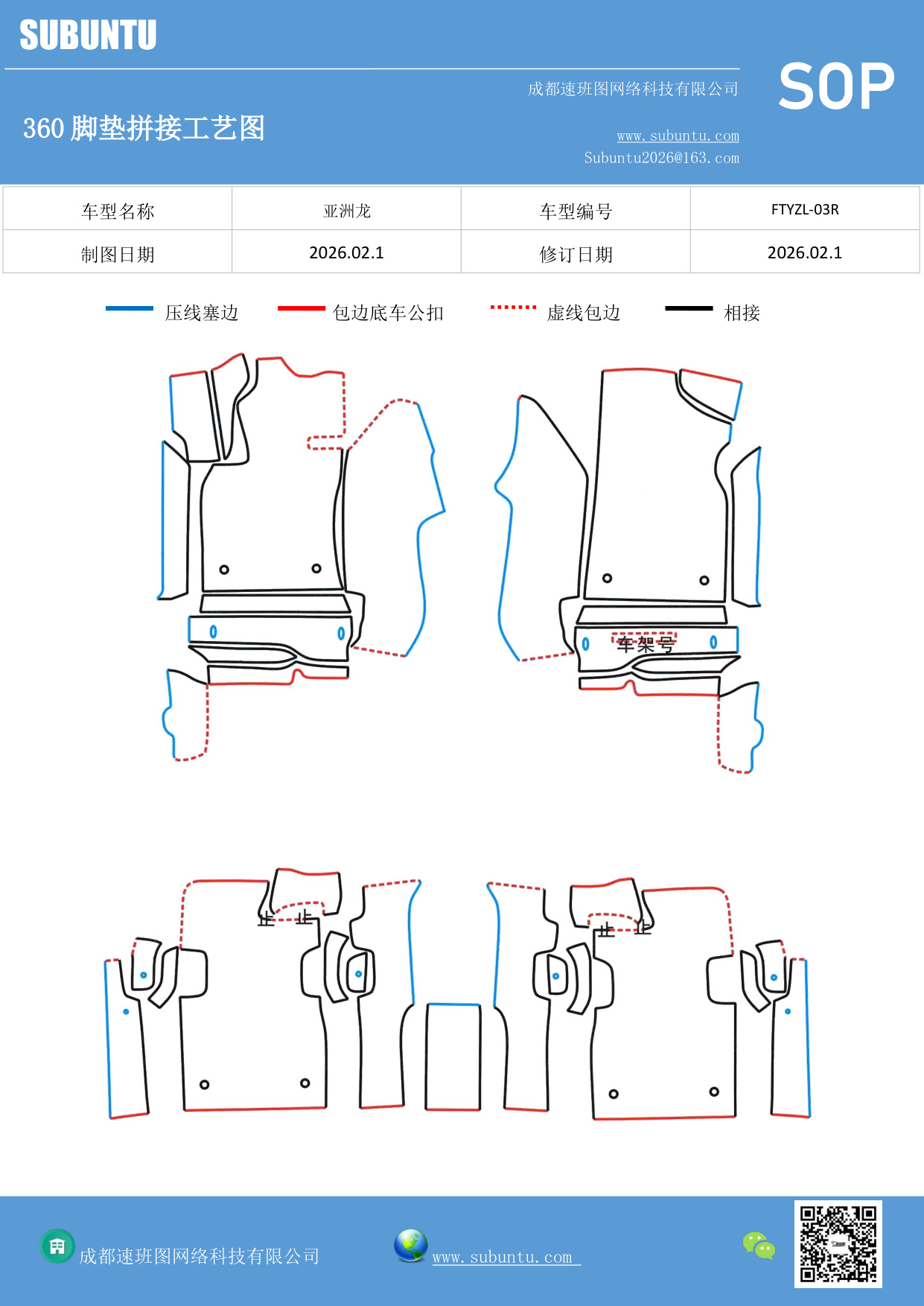 SUBUNTU

成都速班图网络科技有限公司

SOP

360 脚垫拼接工艺图

www.subuntu.com
Subuntu2026@163.com

| 车型名称 | 亚洲龙 | 车型编号 | FTYZL-03R |
|---|---|---|---|
| 制图日期 | 2026.02.1 | 修订日期 | 2026.02.1 |

压线塞边 包边底车公扣 虚线包边 相接

车架号

止 止

止 止

成都速班图网络科技有限公司

www.subuntu.com