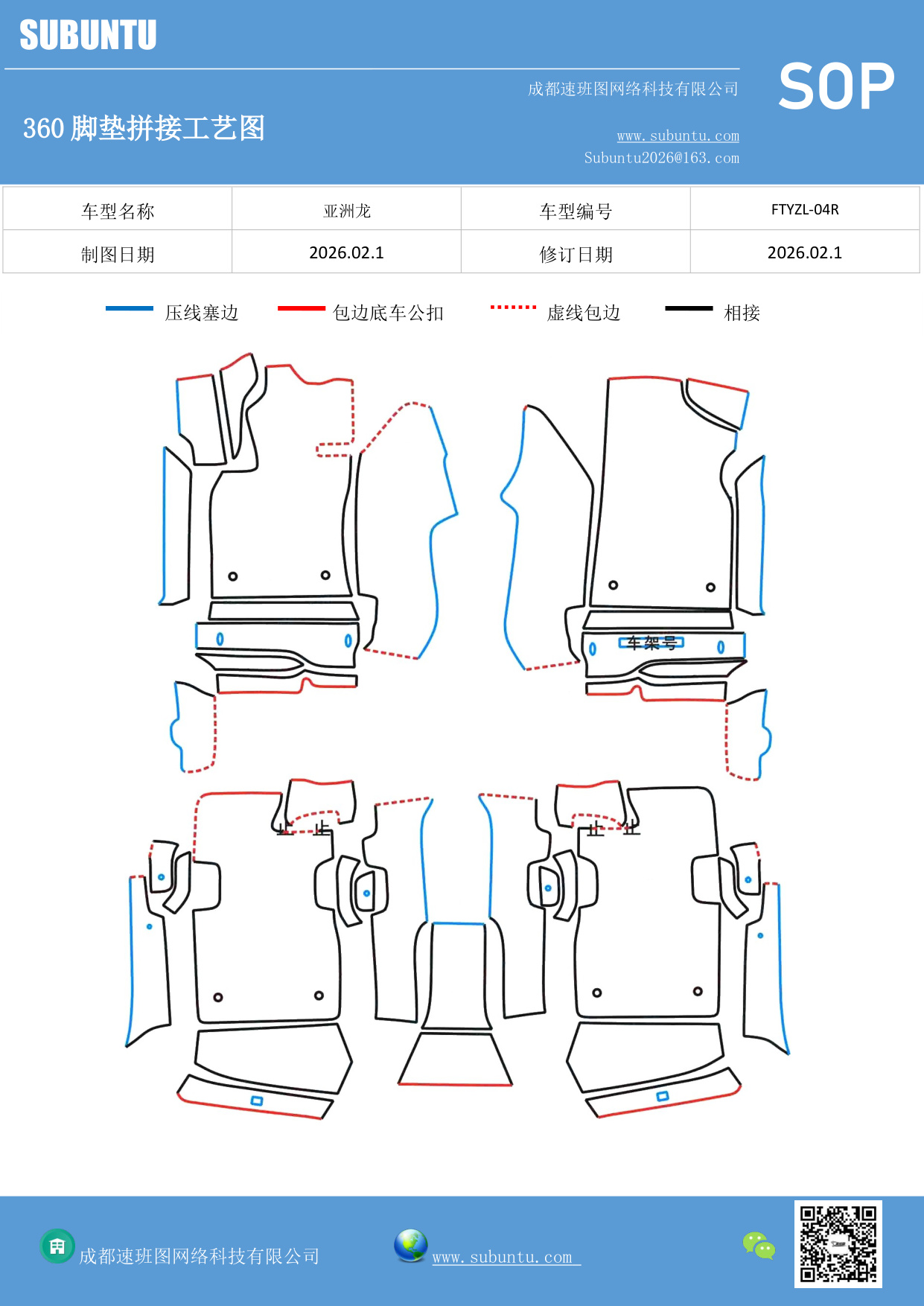 SUBUNTU

成都速班图网络科技有限公司

SOP

360 脚垫拼接工艺图

www.subuntu.com
Subuntu2026@163.com

| 车型名称 | 亚洲龙 | 车型编号 | FTYZL-04R |
|---|---|---|---|
| 制图日期 | 2026.02.1 | 修订日期 | 2026.02.1 |

压线塞边　包边底车公扣　虚线包边　相接

车架号

成都速班图网络科技有限公司　www.subuntu.com