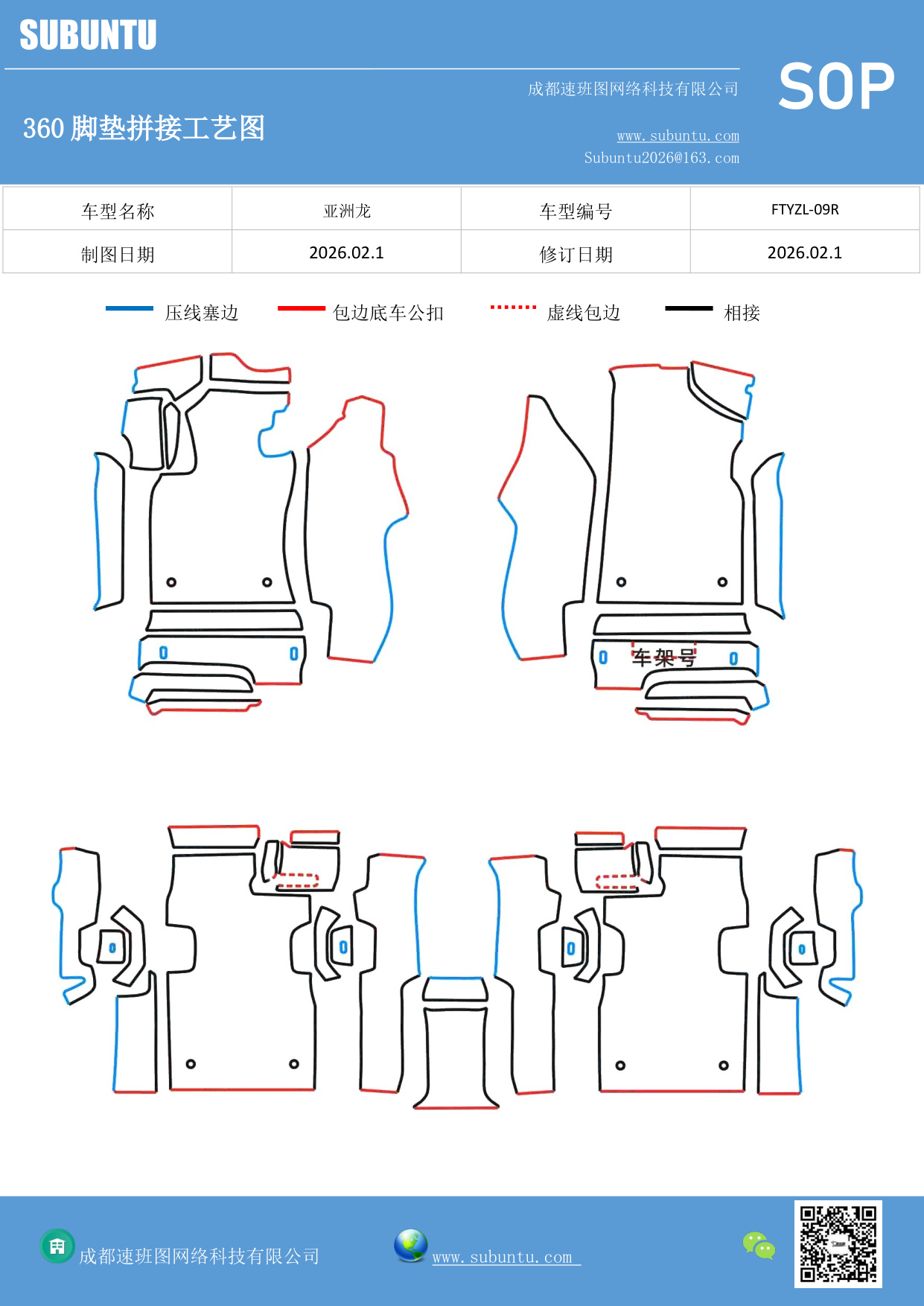 SUBUNTU

成都速班图网络科技有限公司

SOP

360 脚垫拼接工艺图

www.subuntu.com
Subuntu2026@163.com

| 车型名称 | 亚洲龙 | 车型编号 | FTYZL-09R |
|---|---|---|---|
| 制图日期 | 2026.02.1 | 修订日期 | 2026.02.1 |

压线塞边 包边底车公扣 虚线包边 相接

车架号

成都速班图网络科技有限公司

www.subuntu.com