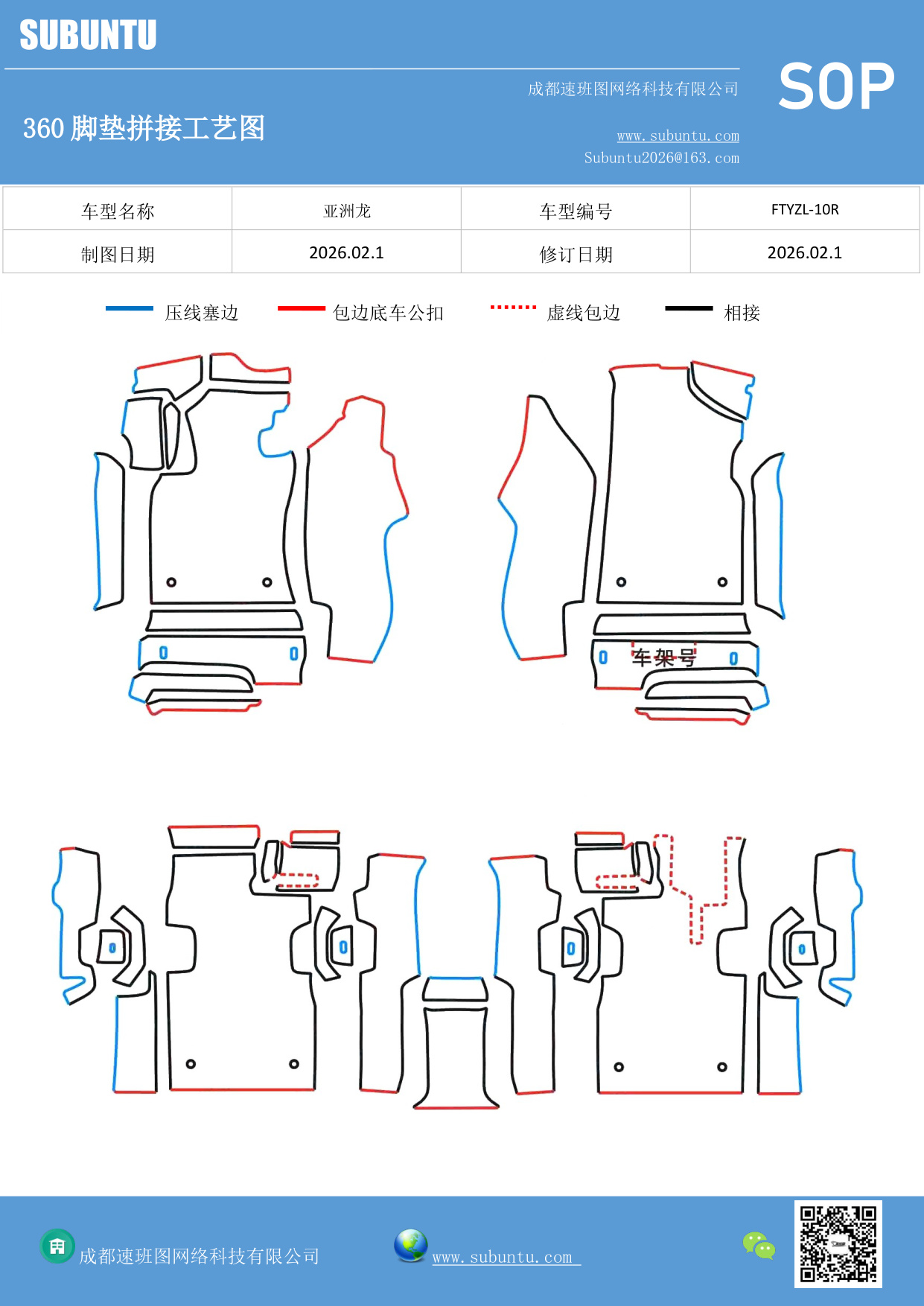 SUBUNTU

成都速班图网络科技有限公司

SOP

360 脚垫拼接工艺图

www.subuntu.com
Subuntu2026@163.com

| 车型名称 | 亚洲龙 | 车型编号 | FTYZL-10R |
|---|---|---|---|
| 制图日期 | 2026.02.1 | 修订日期 | 2026.02.1 |

压线塞边 包边底车公扣 虚线包边 相接

车架号

成都速班图网络科技有限公司

www.subuntu.com