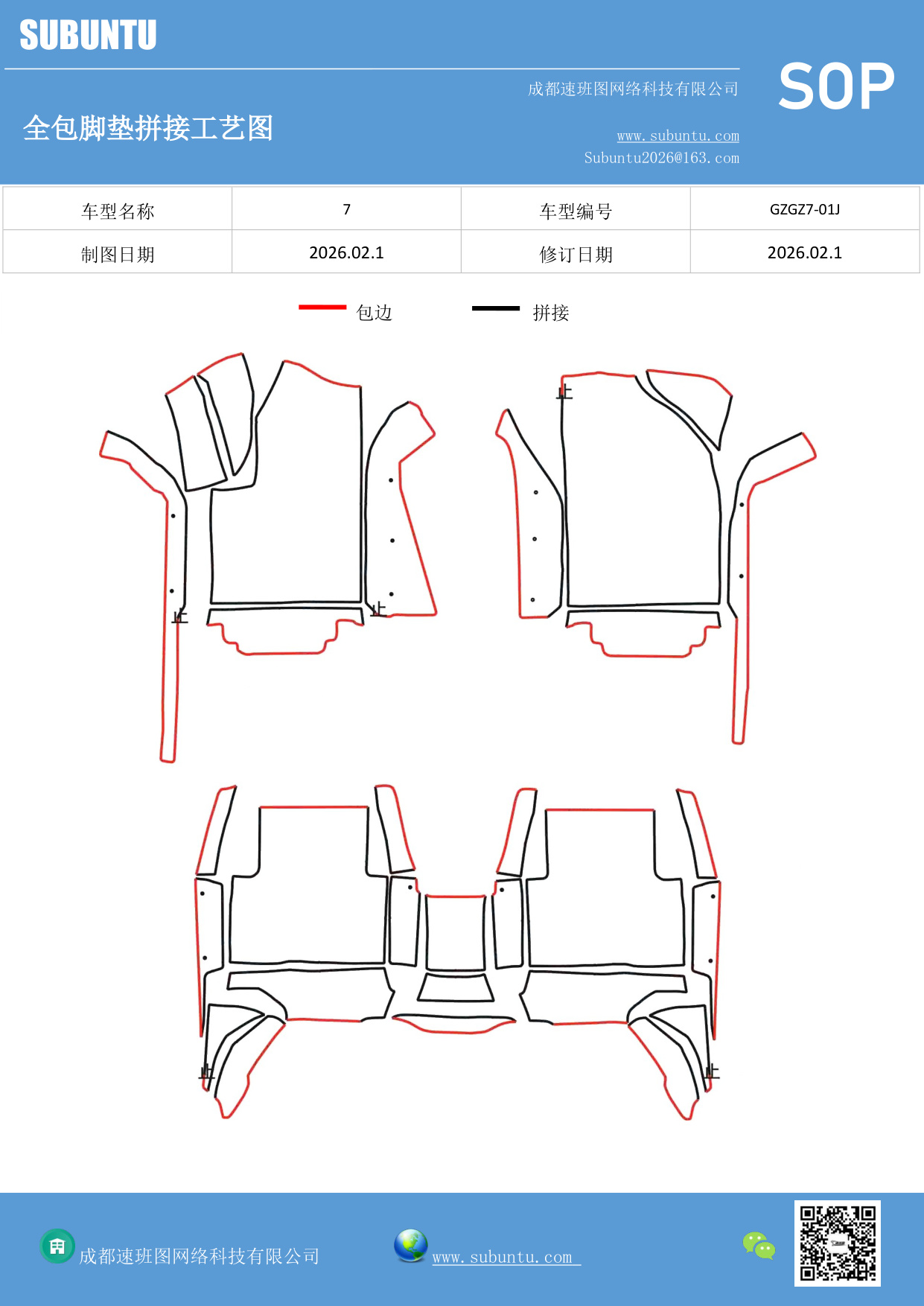 SUBUNTU

成都速班图网络科技有限公司

SOP

全包脚垫拼接工艺图

www.subuntu.com
Subuntu2026@163.com

| 车型名称 | 7 | 车型编号 | GZGZ7-01J |
|---|---|---|---|
| 制图日期 | 2026.02.1 | 修订日期 | 2026.02.1 |

包边 拼接

止 止 止 止 止

成都速班图网络科技有限公司 www.subuntu.com