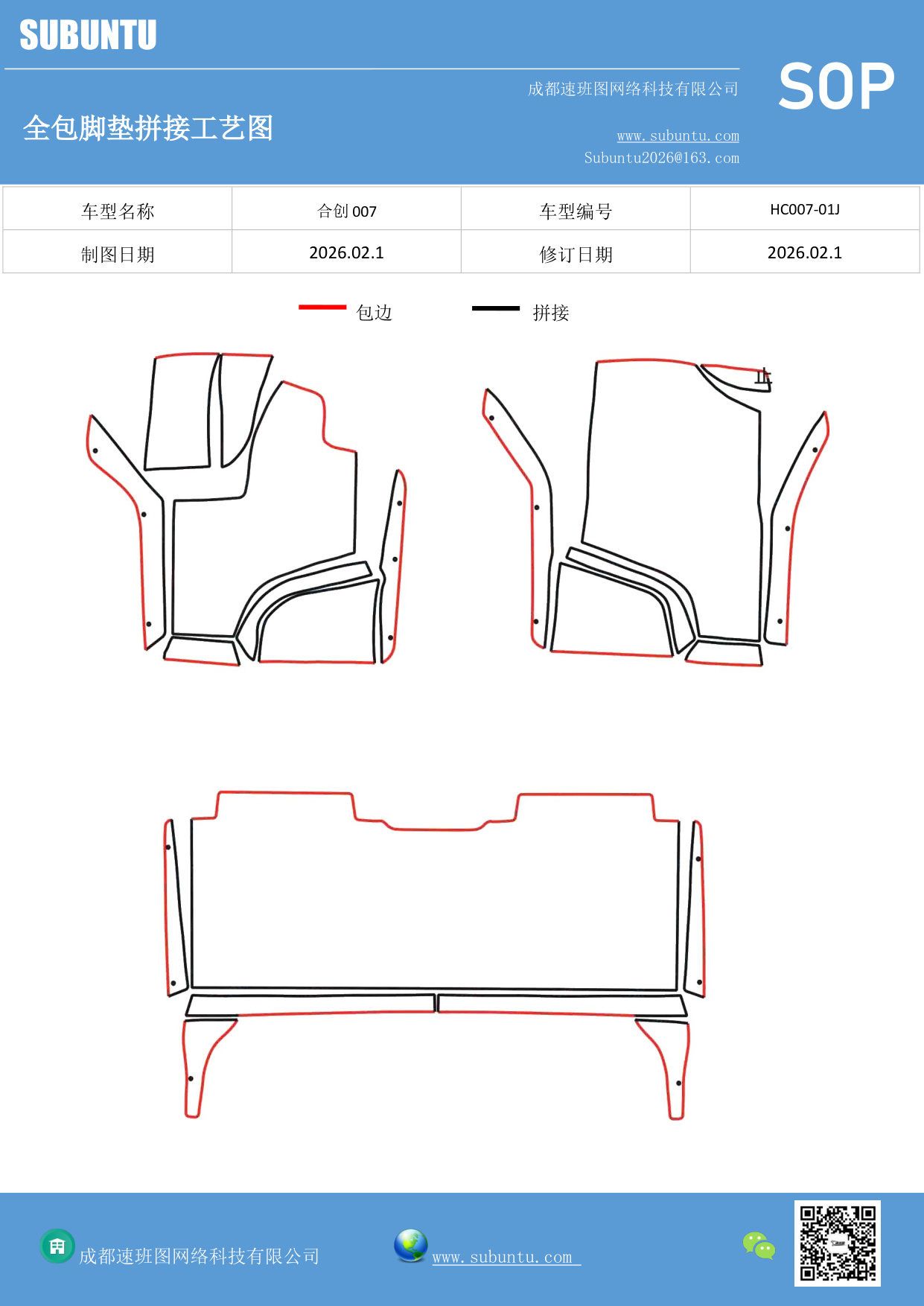 SUBUNTU

成都速班图网络科技有限公司

SOP

全包脚垫拼接工艺图

www.subuntu.com
Subuntu2026@163.com

| 车型名称 | 合创 007 | 车型编号 | HC007-01J |
|---|---|---|---|
| 制图日期 | 2026.02.1 | 修订日期 | 2026.02.1 |

包边 拼接

成都速班图网络科技有限公司

www.subuntu.com