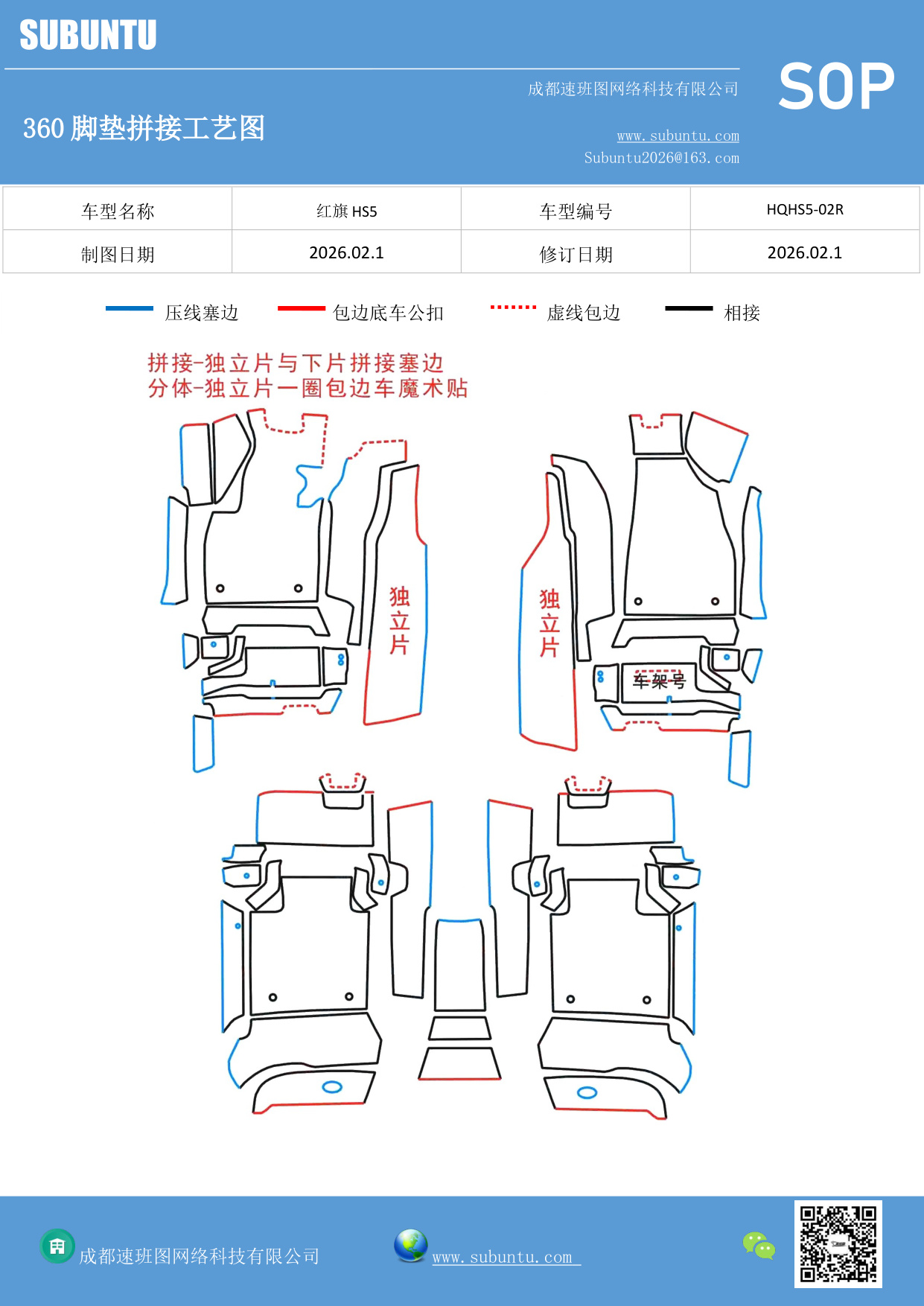 SUBUNTU

成都速班图网络科技有限公司

SOP

360 脚垫拼接工艺图

www.subuntu.com
Subuntu2026@163.com

| 车型名称 | 红旗 HS5 | 车型编号 | HQHS5-02R |
|---|---|---|---|
| 制图日期 | 2026.02.1 | 修订日期 | 2026.02.1 |

压线塞边　包边底车公扣　虚线包边　相接

拼接-独立片与下片拼接塞边
分体-独立片一圈包边车魔术贴

独立片

独立片

车架号

成都速班图网络科技有限公司

www.subuntu.com