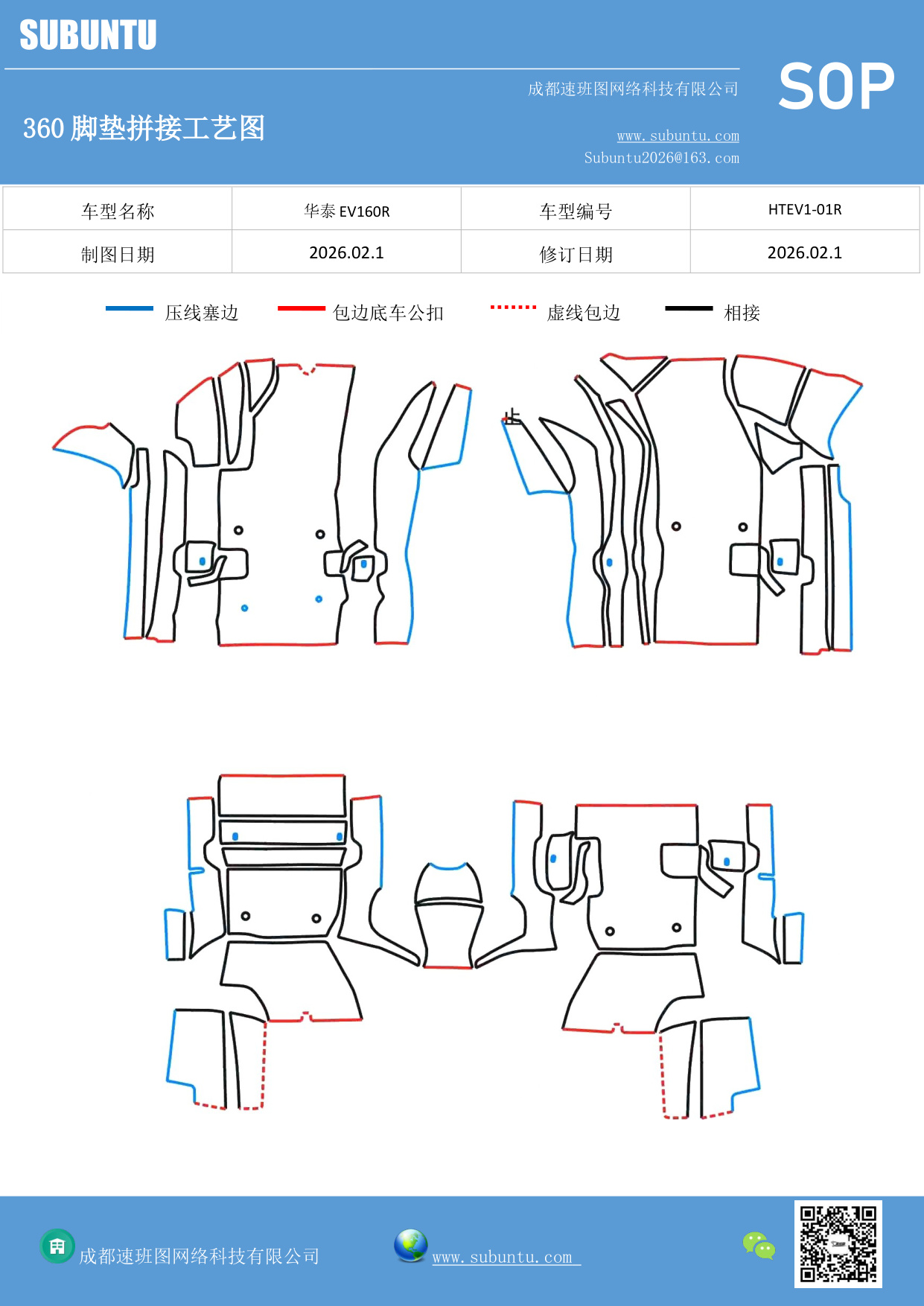 SUBUNTU

成都速班图网络科技有限公司

SOP

360 脚垫拼接工艺图

www.subuntu.com
Subuntu2026@163.com

| 车型名称 | 华泰 EV160R | 车型编号 | HTEV1-01R |
|---|---|---|---|
| 制图日期 | 2026.02.1 | 修订日期 | 2026.02.1 |

压线塞边　包边底车公扣　虚线包边　相接

成都速班图网络科技有限公司　www.subuntu.com