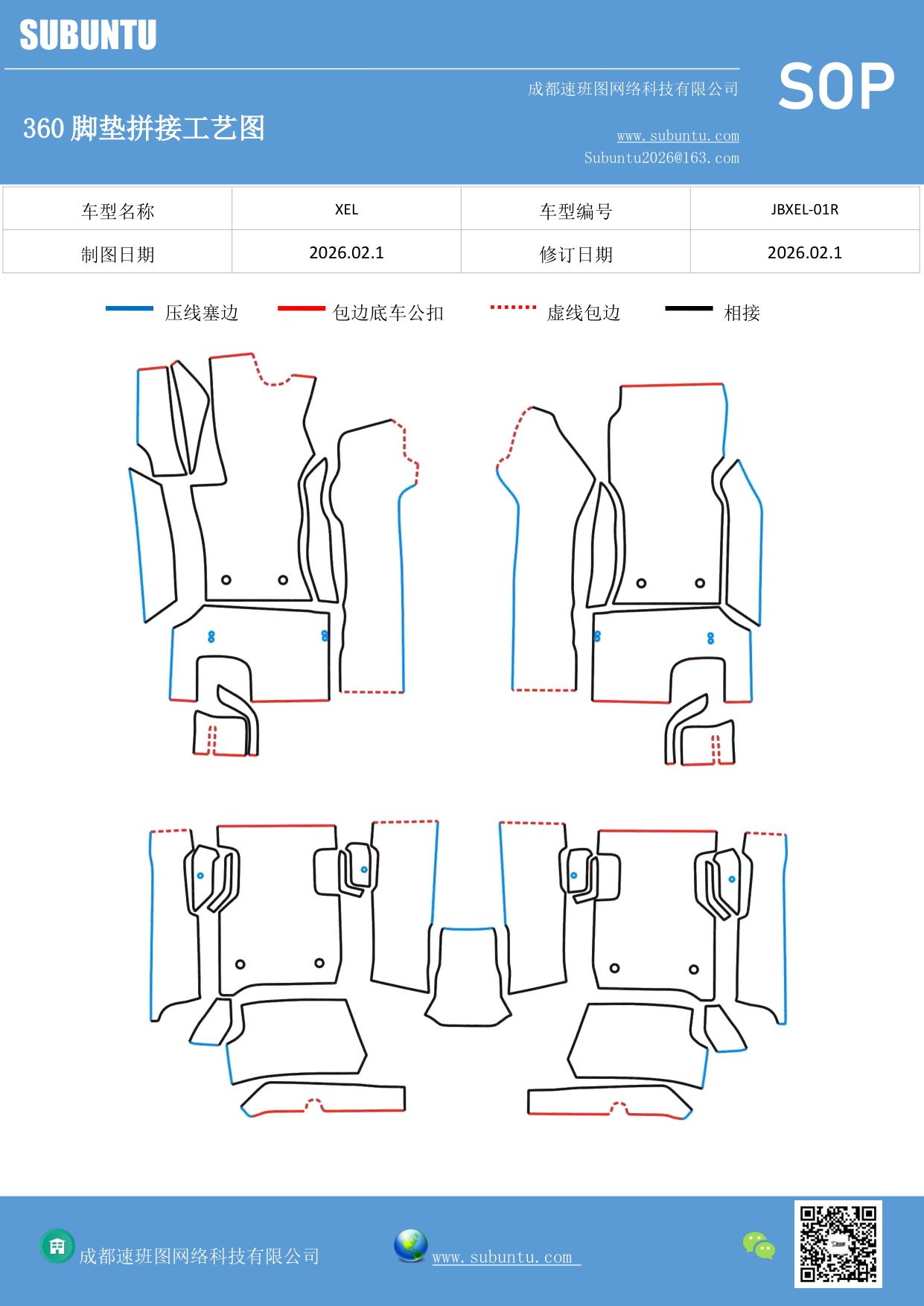 SUBUNTU

成都速班图网络科技有限公司

SOP

360 脚垫拼接工艺图

www.subuntu.com
Subuntu2026@163.com

| 车型名称 | XEL | 车型编号 | JBXEL-01R |
|---|---|---|---|
| 制图日期 | 2026.02.1 | 修订日期 | 2026.02.1 |

压线塞边 包边底车公扣 虚线包边 相接

成都速班图网络科技有限公司

www.subuntu.com