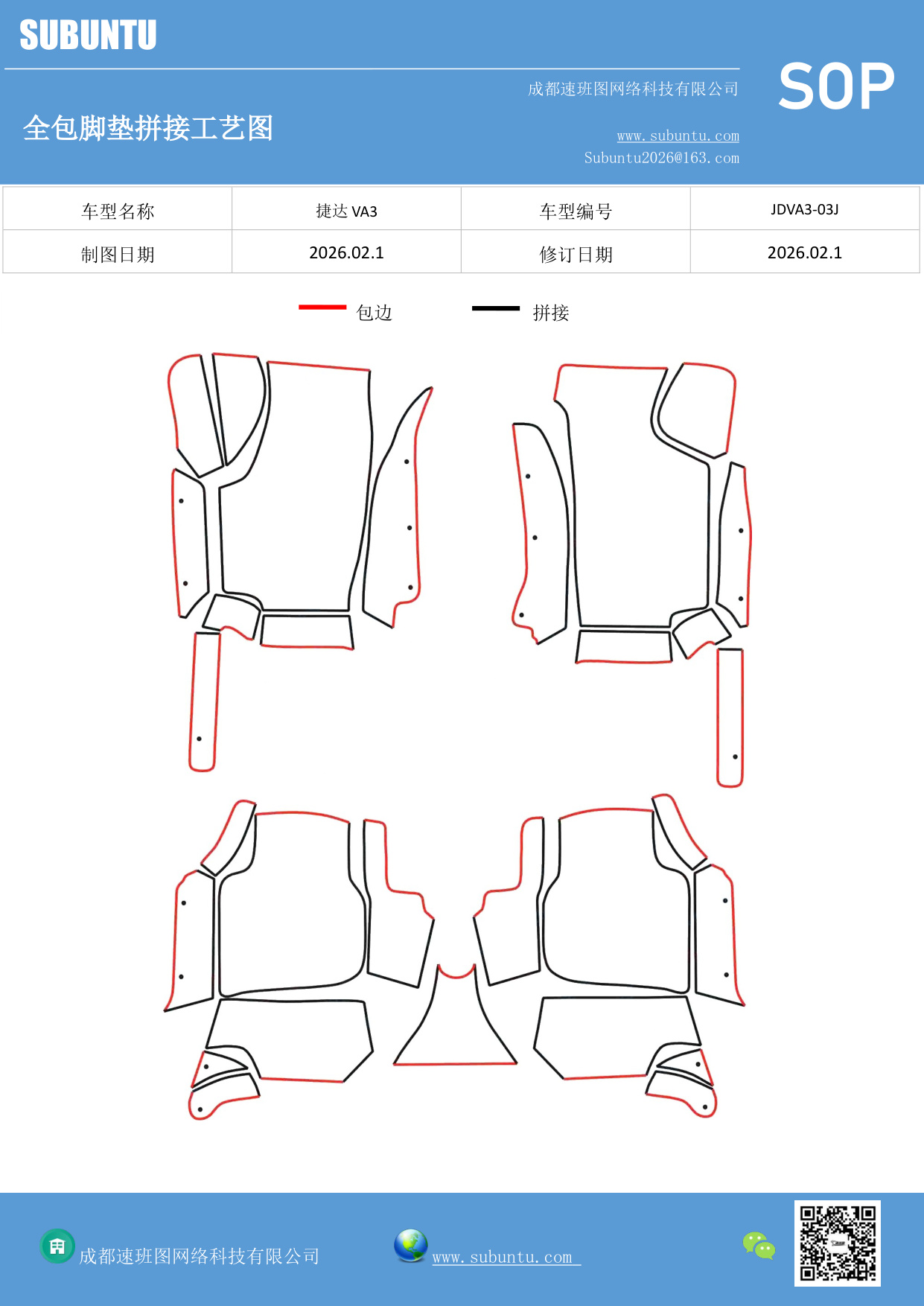 SUBUNTU

成都速班图网络科技有限公司

SOP

全包脚垫拼接工艺图

www.subuntu.com
Subuntu2026@163.com

| 车型名称 | 捷达 VA3 | 车型编号 | JDVA3-03J |
|---|---|---|---|
| 制图日期 | 2026.02.1 | 修订日期 | 2026.02.1 |

包边 拼接

成都速班图网络科技有限公司

www.subuntu.com