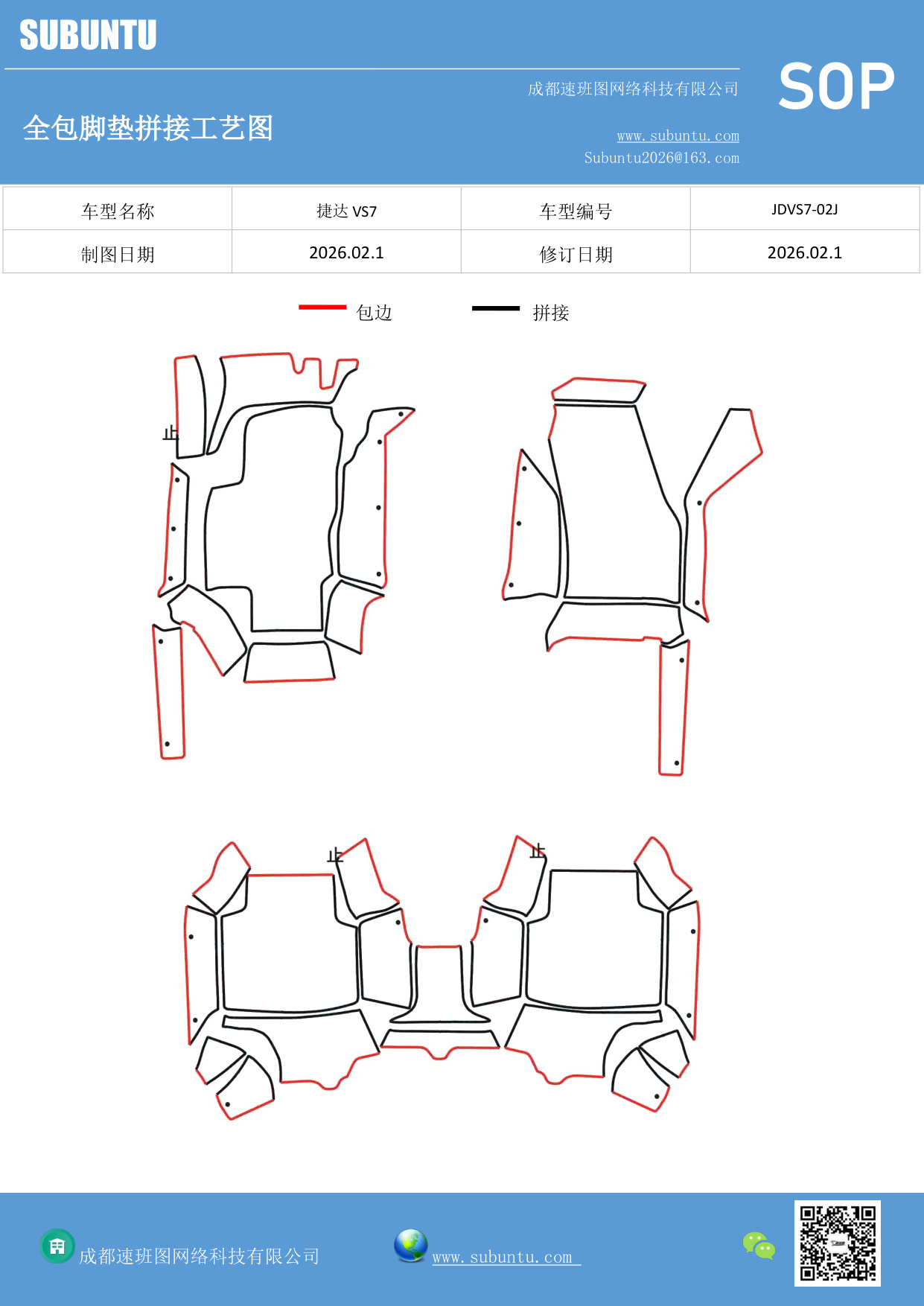 SUBUNTU

成都速班图网络科技有限公司

SOP

全包脚垫拼接工艺图

www.subuntu.com
Subuntu2026@163.com

| 车型名称 | 捷达 VS7 | 车型编号 | JDVS7-02J |
|---|---|---|---|
| 制图日期 | 2026.02.1 | 修订日期 | 2026.02.1 |

包边 拼接

止

止

止

成都速班图网络科技有限公司

www.subuntu.com