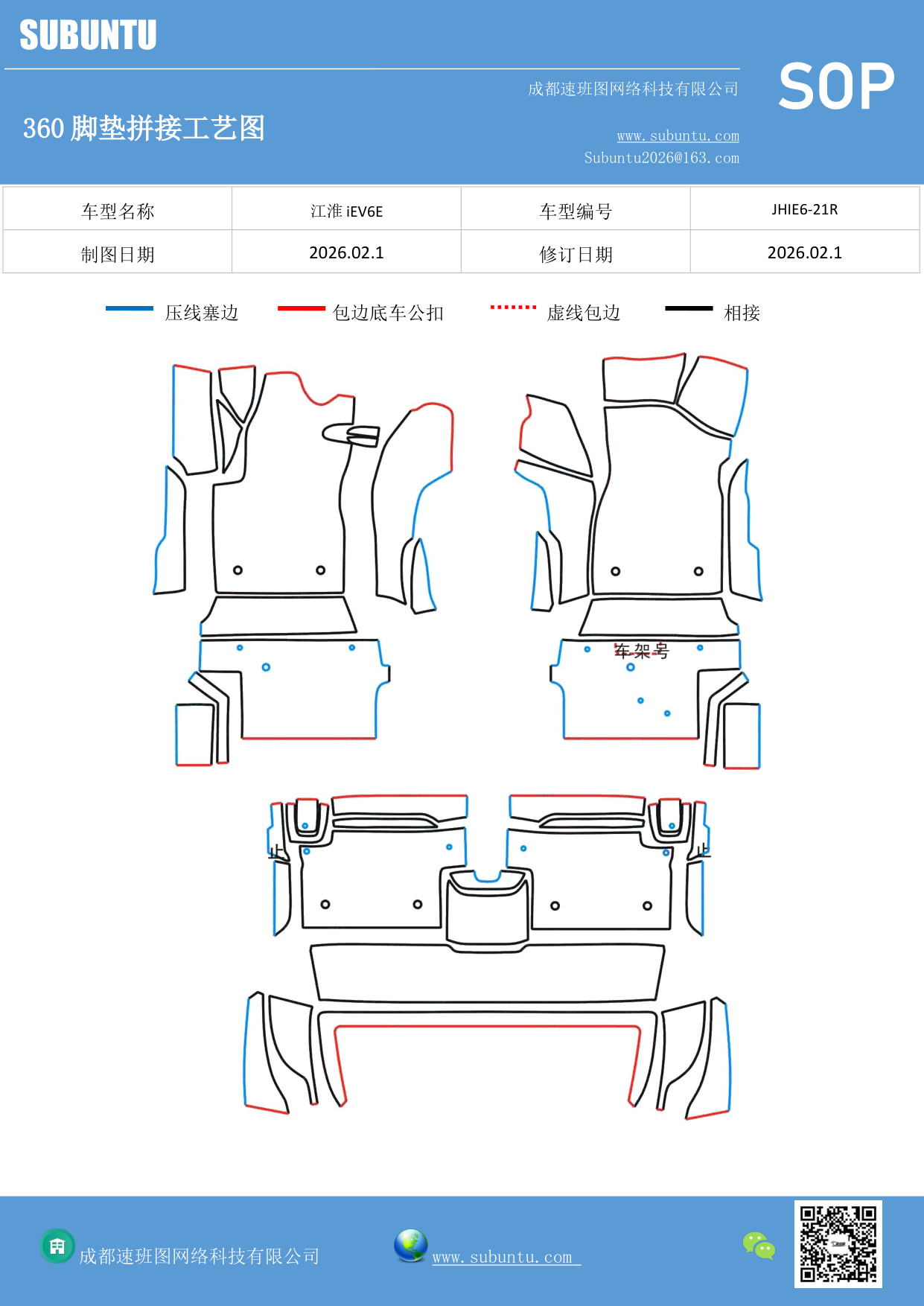 SUBUNTU

成都速班图网络科技有限公司

SOP

360 脚垫拼接工艺图

www.subuntu.com
Subuntu2026@163.com

| 车型名称 | 江淮 iEV6E | 车型编号 | JHIE6-21R |
|---|---|---|---|
| 制图日期 | 2026.02.1 | 修订日期 | 2026.02.1 |

压线塞边 包边底车公扣 虚线包边 相接

车架号

止

止

成都速班图网络科技有限公司 www.subuntu.com