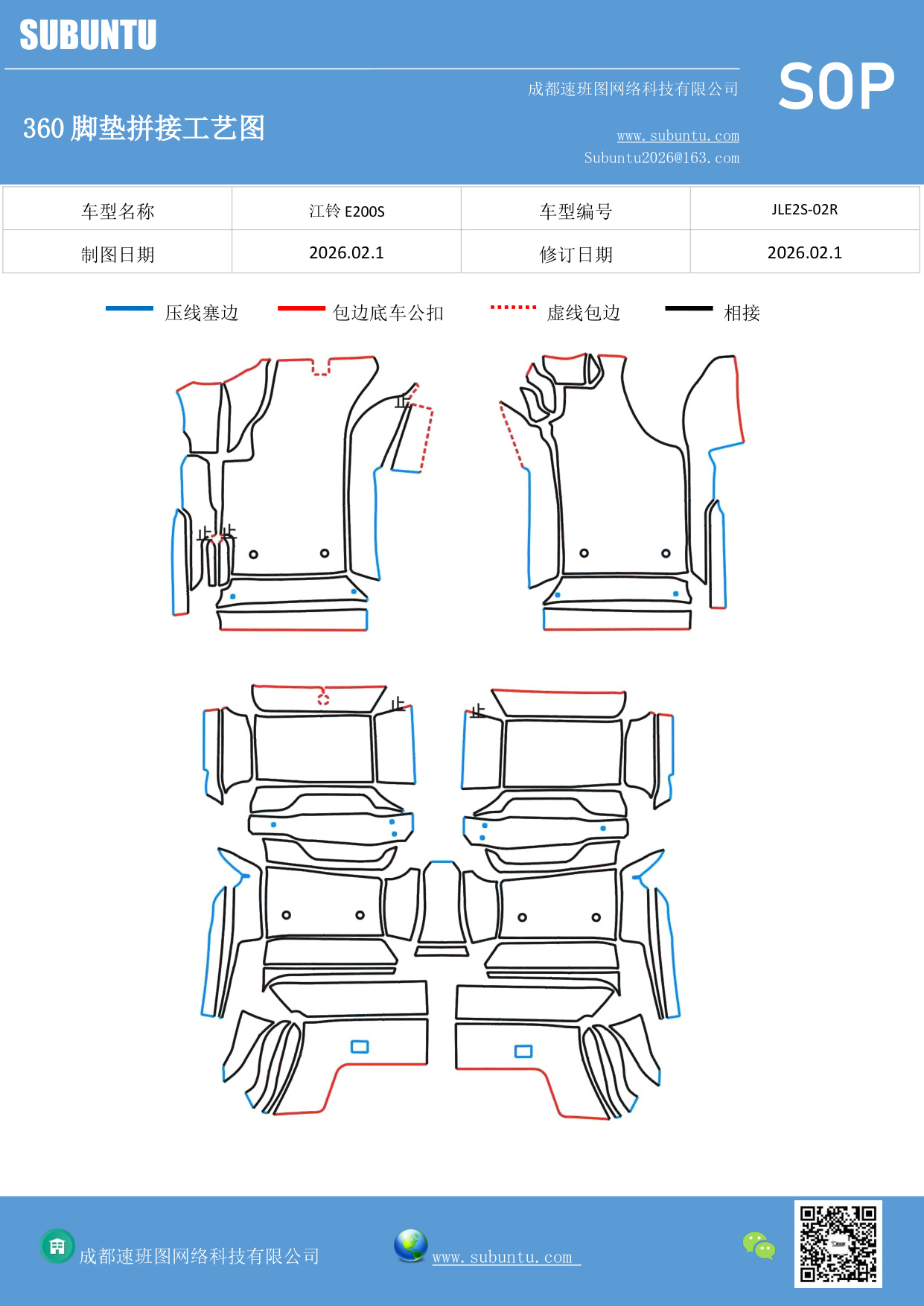 SUBUNTU

成都速班图网络科技有限公司

SOP

360 脚垫拼接工艺图

www.subuntu.com
Subuntu2026@163.com

| 车型名称 | 江铃 E200S | 车型编号 | JLE2S-02R |
|---|---|---|---|
| 制图日期 | 2026.02.1 | 修订日期 | 2026.02.1 |

压线塞边　包边底车公扣　虚线包边　相接

止

止 止

止

止

成都速班图网络科技有限公司

www.subuntu.com