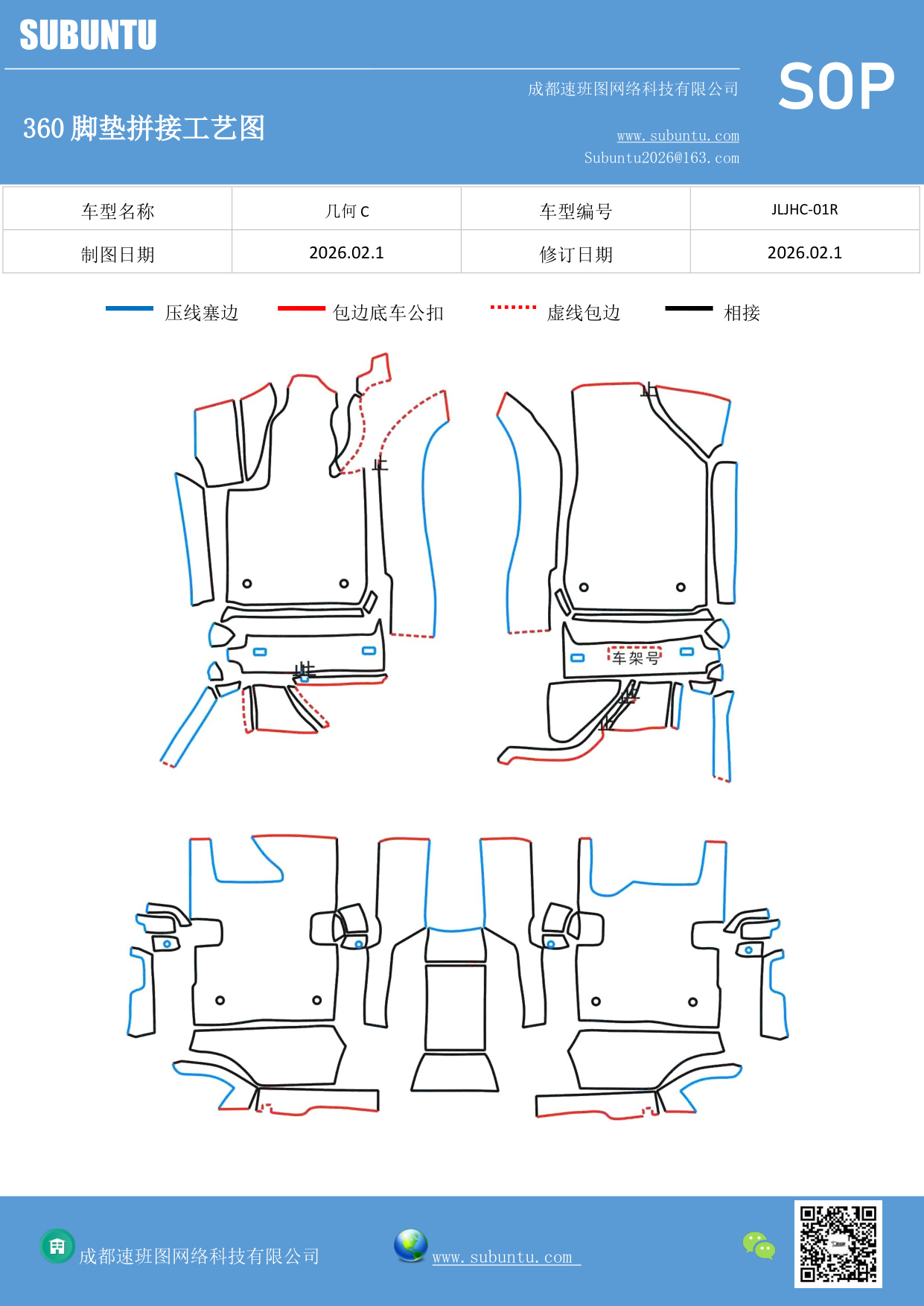 SUBUNTU

成都速班图网络科技有限公司

SOP

360 脚垫拼接工艺图

www.subuntu.com
Subuntu2026@163.com

| 车型名称 | 几何 C | 车型编号 | JLJHC-01R |
|---|---|---|---|
| 制图日期 | 2026.02.1 | 修订日期 | 2026.02.1 |

压线塞边　包边底车公扣　虚线包边　相接

车架号

成都速班图网络科技有限公司　www.subuntu.com