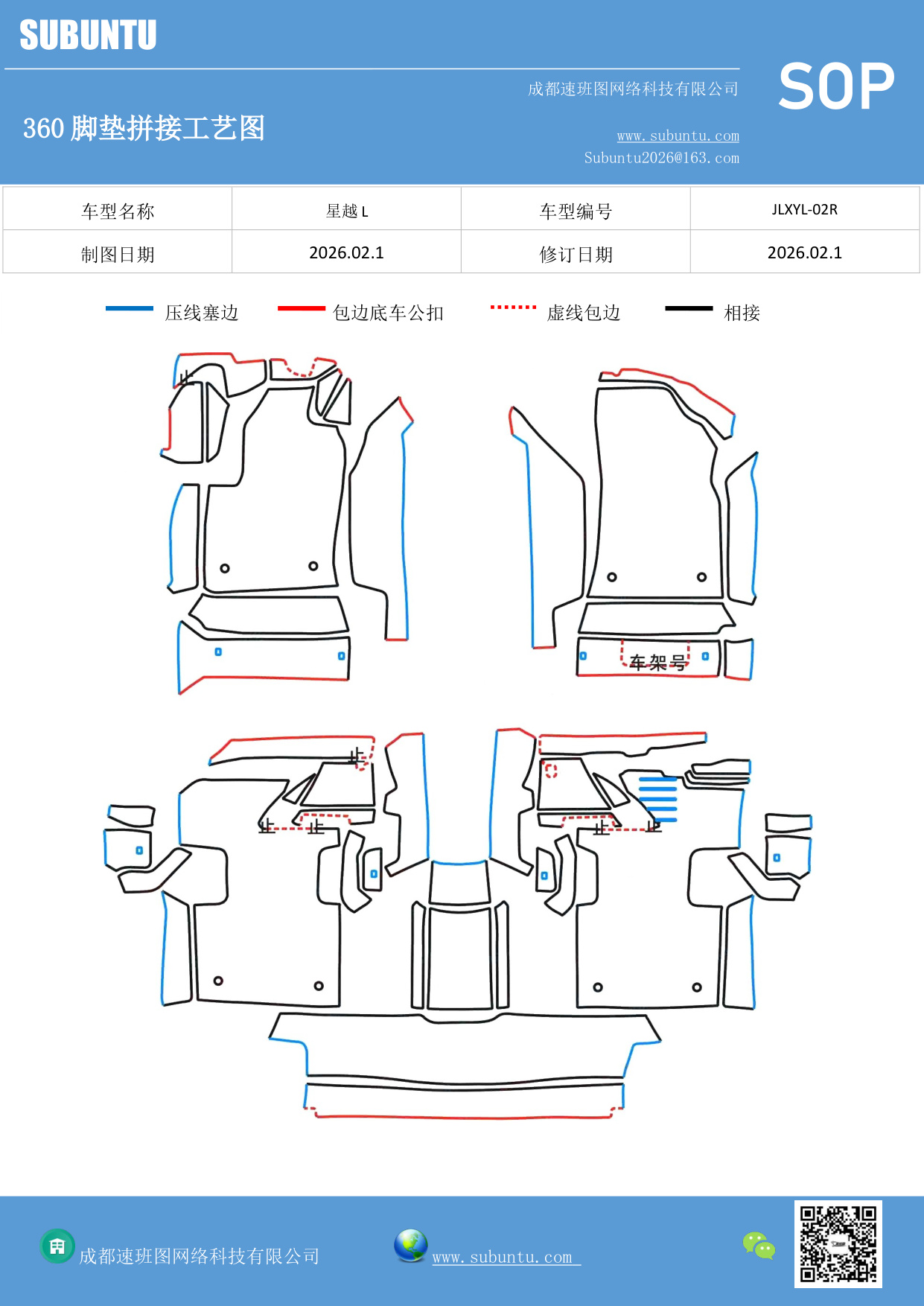 SUBUNTU

成都速班图网络科技有限公司

SOP

360 脚垫拼接工艺图

www.subuntu.com
Subuntu2026@163.com

| 车型名称 | 星越 L | 车型编号 | JLXYL-02R |
|---|---|---|---|
| 制图日期 | 2026.02.1 | 修订日期 | 2026.02.1 |

压线塞边 包边底车公扣 虚线包边 相接

车架号

成都速班图网络科技有限公司

www.subuntu.com