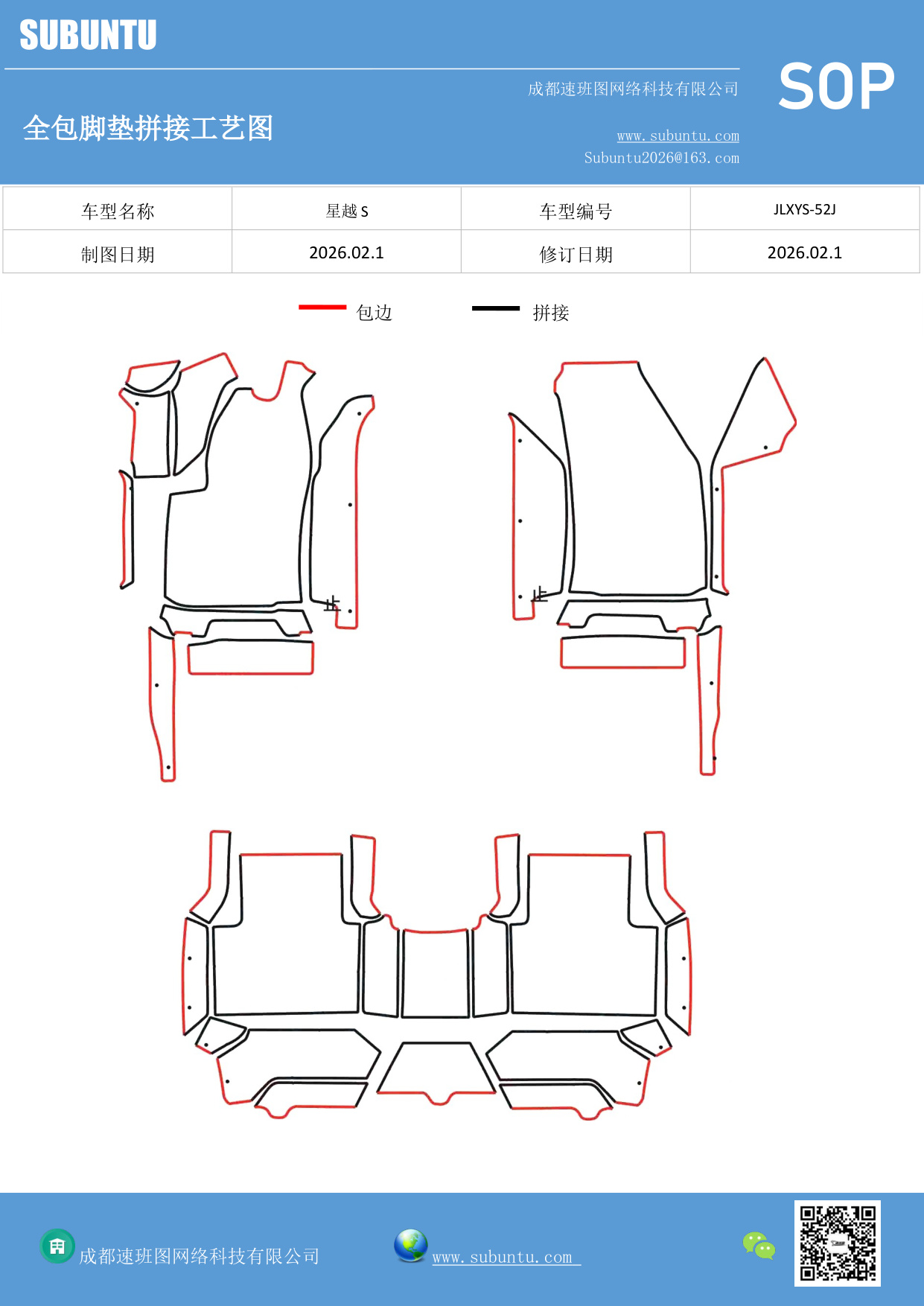 SUBUNTU

成都速班图网络科技有限公司

SOP

全包脚垫拼接工艺图

www.subuntu.com
Subuntu2026@163.com

| 车型名称 | 星越 S | 车型编号 | JLXYS-52J |
|---|---|---|---|
| 制图日期 | 2026.02.1 | 修订日期 | 2026.02.1 |

包边 拼接

止

止

成都速班图网络科技有限公司

www.subuntu.com