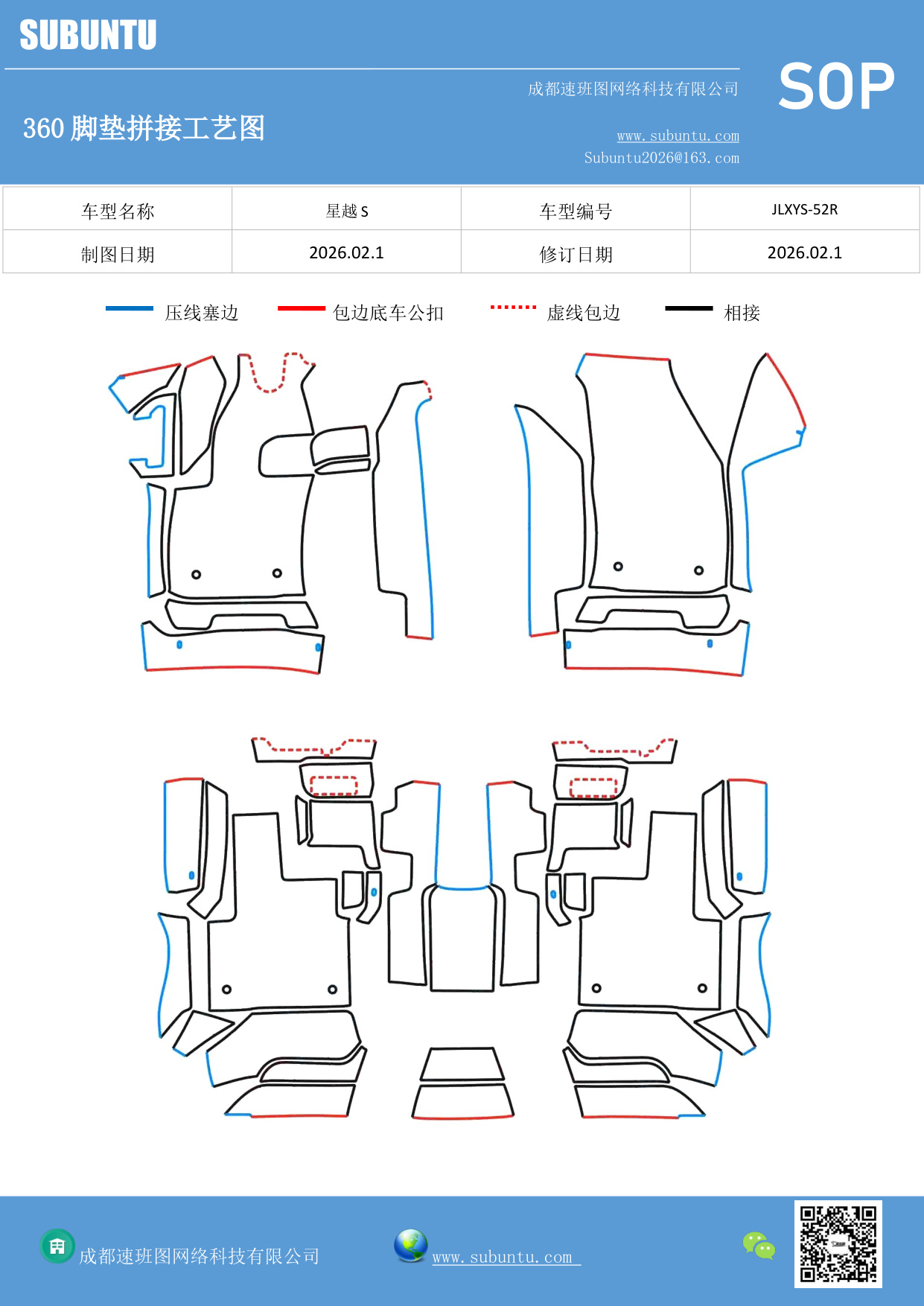 SUBUNTU

成都速班图网络科技有限公司

SOP

360 脚垫拼接工艺图

www.subuntu.com
Subuntu2026@163.com

| 车型名称 | 星越 S | 车型编号 | JLXYS-52R |
|---|---|---|---|
| 制图日期 | 2026.02.1 | 修订日期 | 2026.02.1 |

压线塞边 包边底车公扣 虚线包边 相接

成都速班图网络科技有限公司 www.subuntu.com