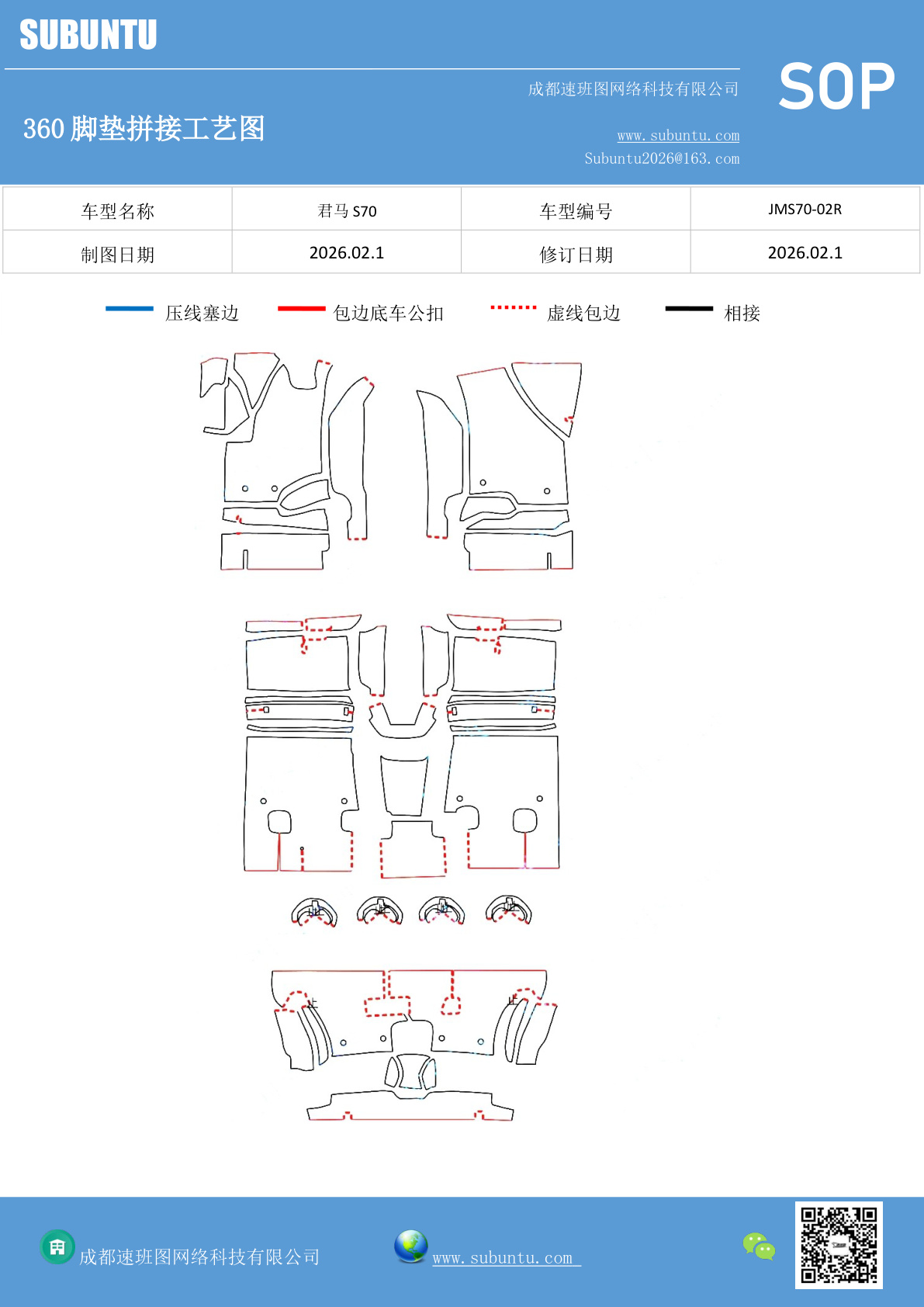 SUBUNTU

成都速班图网络科技有限公司

SOP

360 脚垫拼接工艺图

www.subuntu.com
Subuntu2026@163.com

| 车型名称 | 君马 S70 | 车型编号 | JMS70-02R |
|---|---|---|---|
| 制图日期 | 2026.02.1 | 修订日期 | 2026.02.1 |

压线塞边　包边底车公扣　虚线包边　相接

成都速班图网络科技有限公司　www.subuntu.com