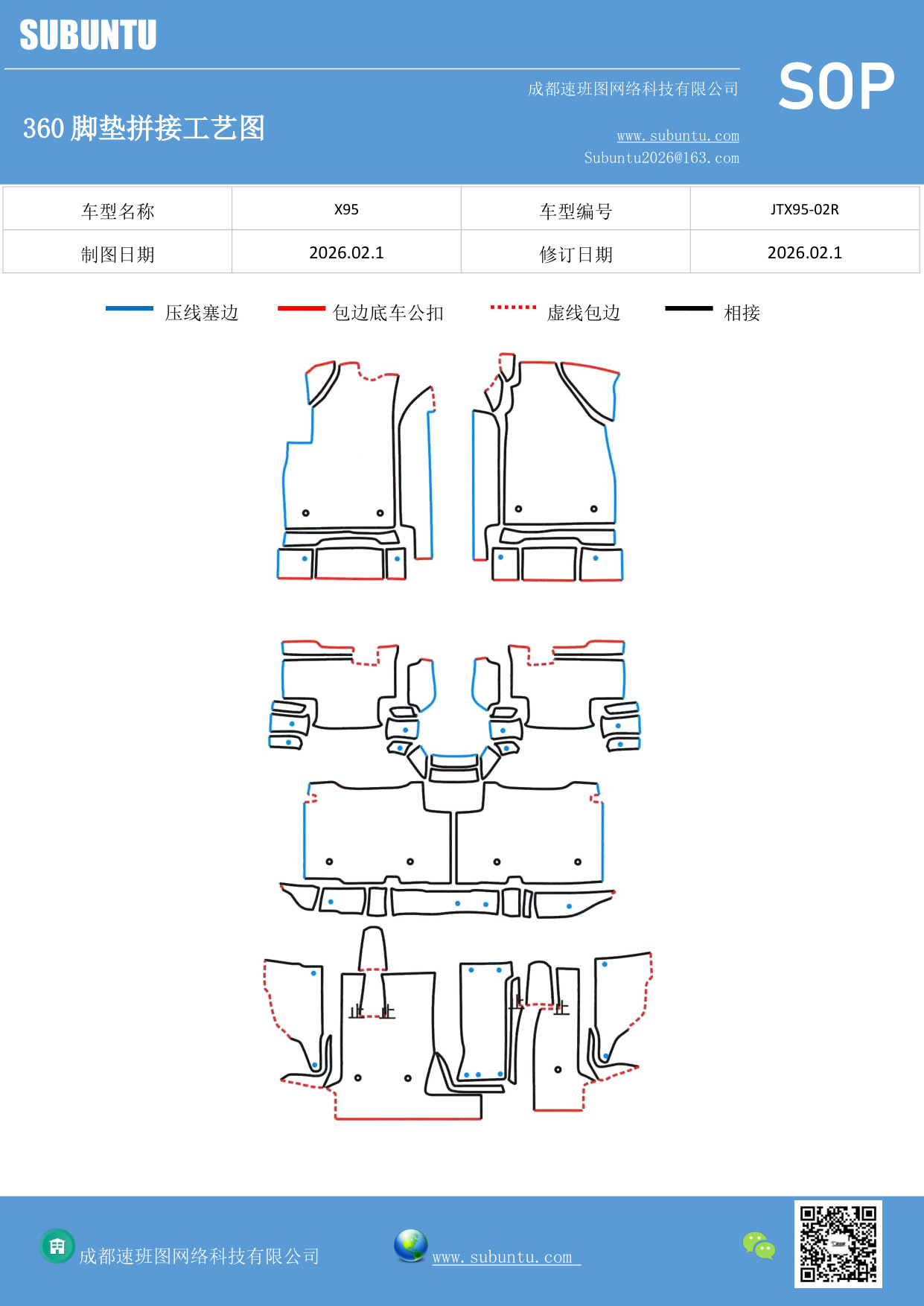 SUBUNTU

成都速班图网络科技有限公司

SOP

360 脚垫拼接工艺图

www.subuntu.com
Subuntu2026@163.com

| 车型名称 | X95 | 车型编号 | JTX95-02R |
|---|---|---|---|
| 制图日期 | 2026.02.1 | 修订日期 | 2026.02.1 |

压线塞边　包边底车公扣　虚线包边　相接

成都速班图网络科技有限公司　www.subuntu.com