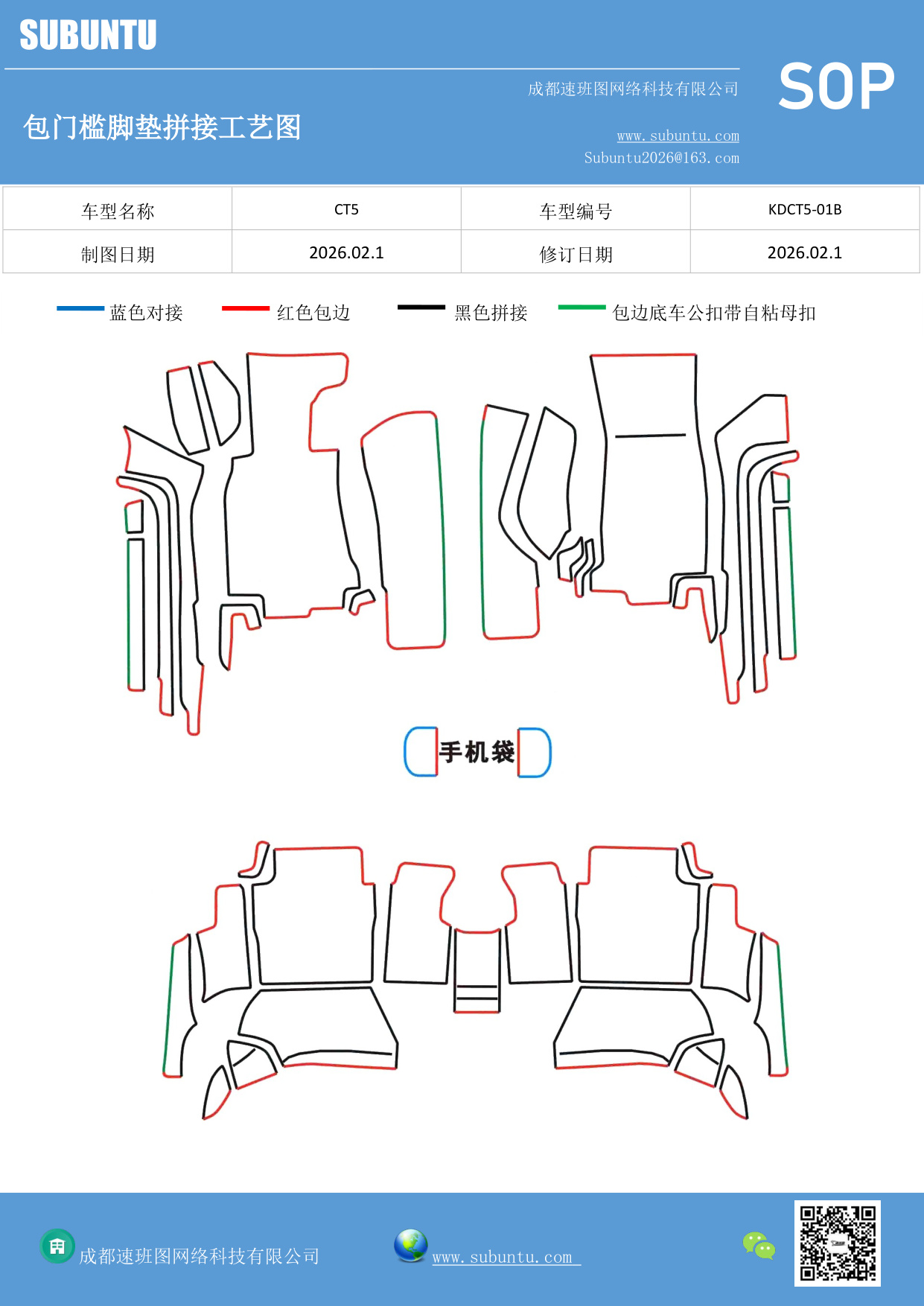 SUBUNTU

成都速班图网络科技有限公司

SOP

包门槛脚垫拼接工艺图

www.subuntu.com
Subuntu2026@163.com

| 车型名称 | CT5 | 车型编号 | KDCT5-01B |
|---|---|---|---|
| 制图日期 | 2026.02.1 | 修订日期 | 2026.02.1 |

蓝色对接 红色包边 黑色拼接 包边底车公扣带自粘母扣

手机袋

成都速班图网络科技有限公司

www.subuntu.com