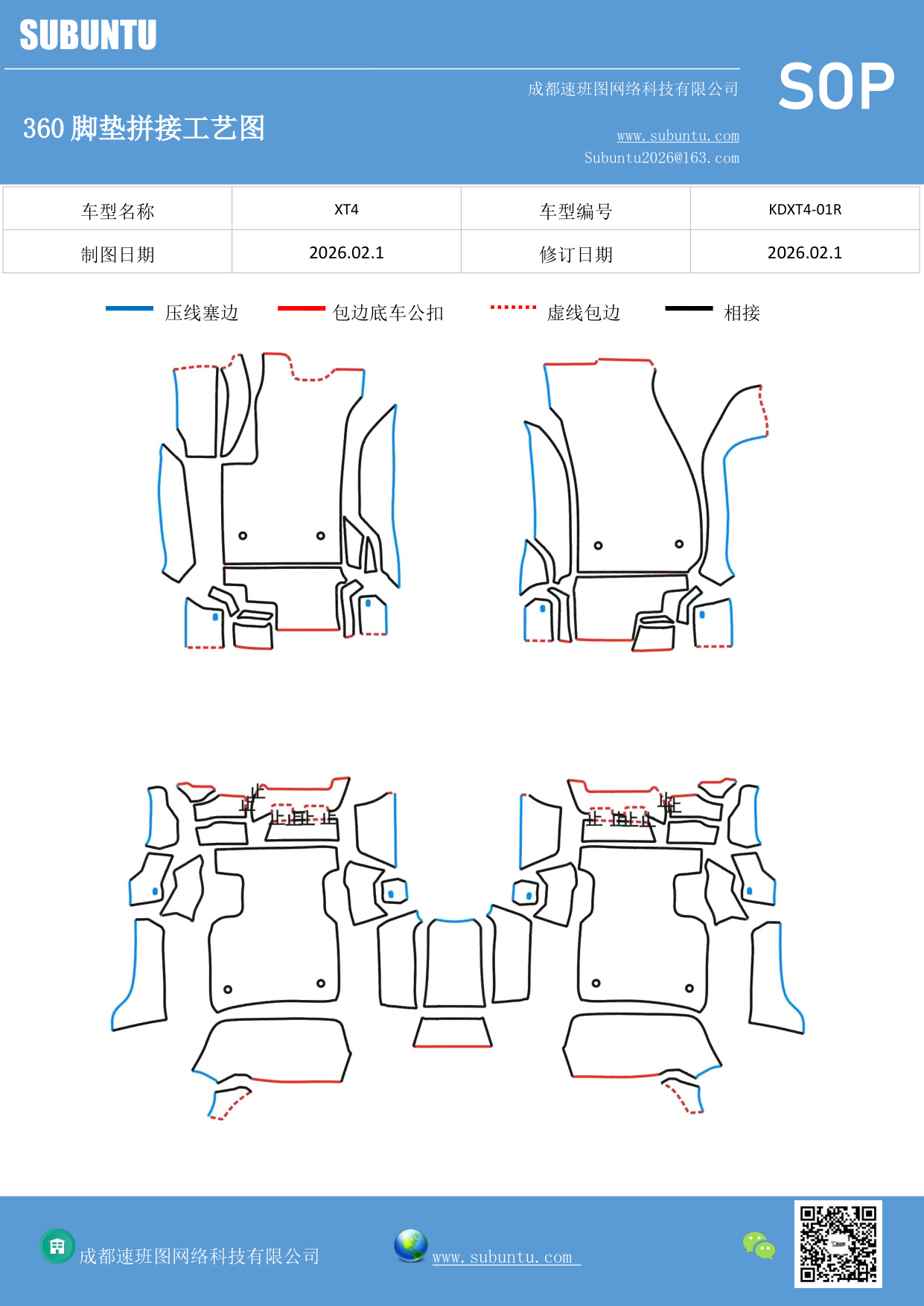 SUBUNTU

成都速班图网络科技有限公司

SOP

360 脚垫拼接工艺图

www.subuntu.com
Subuntu2026@163.com

| 车型名称 | XT4 | 车型编号 | KDXT4-01R |
|---|---|---|---|
| 制图日期 | 2026.02.1 | 修订日期 | 2026.02.1 |

压线塞边　包边底车公扣　虚线包边　相接

成都速班图网络科技有限公司　www.subuntu.com