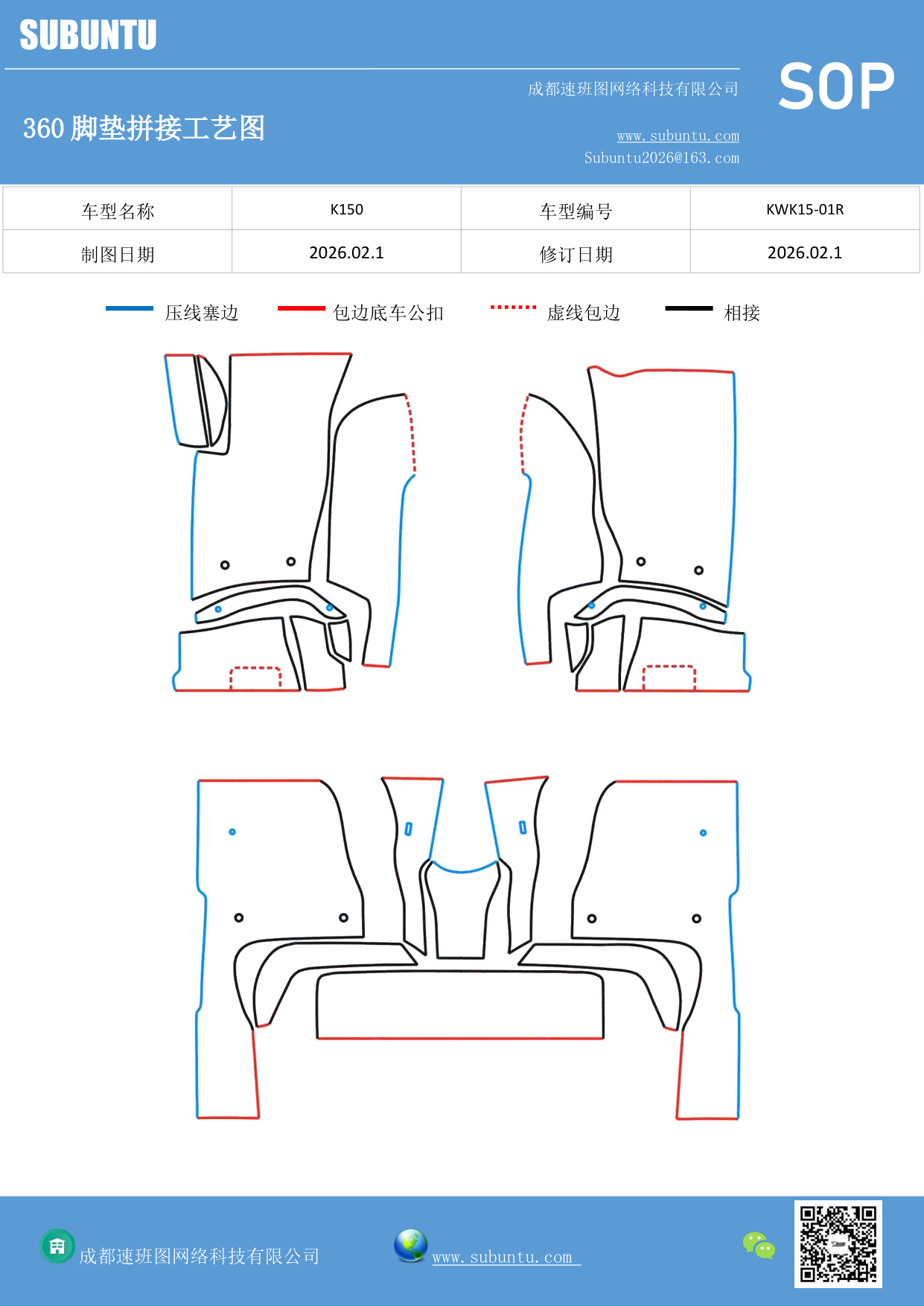 SUBUNTU

成都速班图网络科技有限公司

SOP

360 脚垫拼接工艺图

www.subuntu.com
Subuntu2026@163.com

| 车型名称 | K150 | 车型编号 | KWK15-01R |
|---|---|---|---|
| 制图日期 | 2026.02.1 | 修订日期 | 2026.02.1 |

压线塞边 包边底车公扣 虚线包边 相接

成都速班图网络科技有限公司

www.subuntu.com