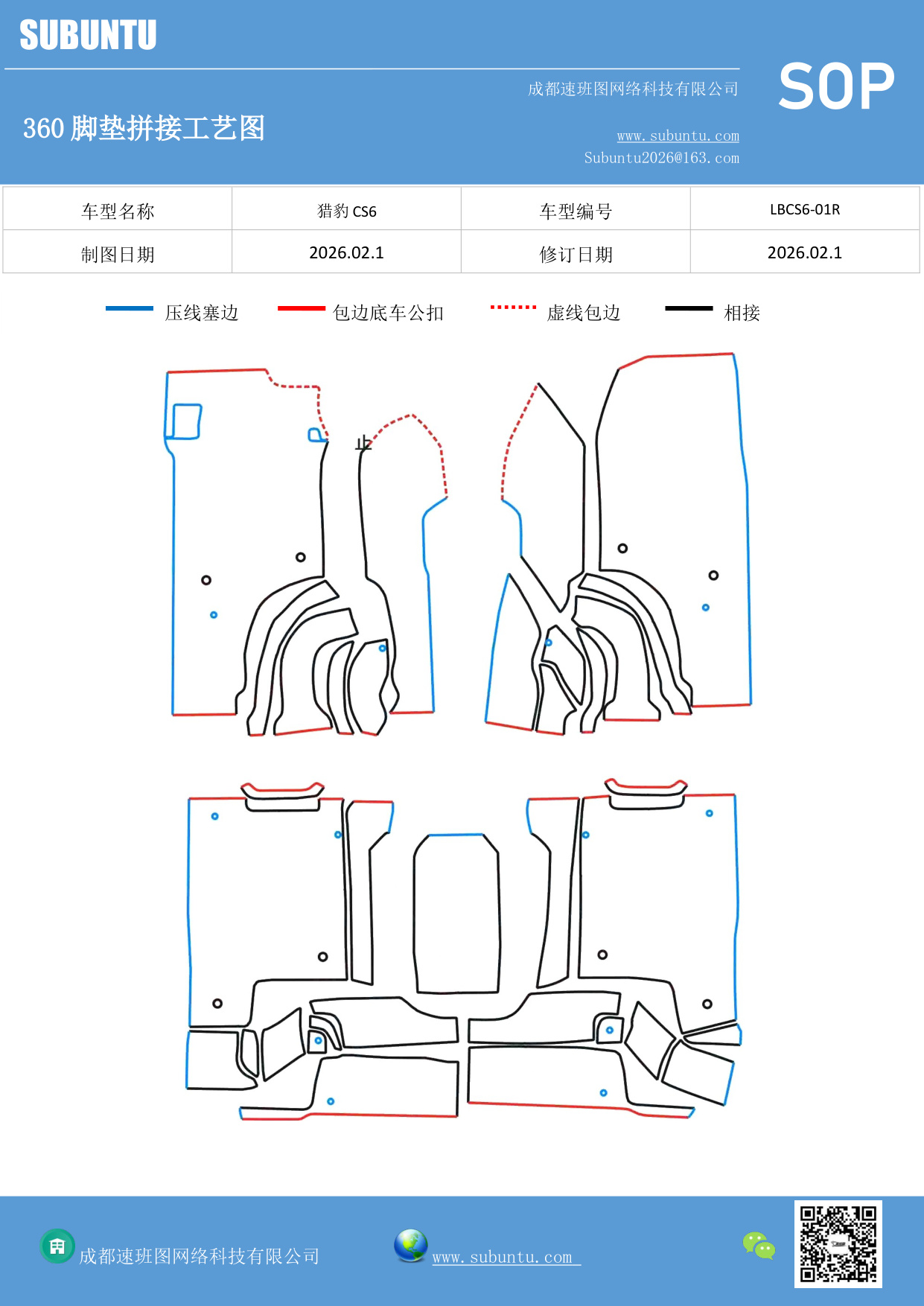 SUBUNTU

成都速班图网络科技有限公司

SOP

360 脚垫拼接工艺图

www.subuntu.com
Subuntu2026@163.com

| 车型名称 | 猎豹 CS6 | 车型编号 | LBCS6-01R |
|---|---|---|---|
| 制图日期 | 2026.02.1 | 修订日期 | 2026.02.1 |

压线塞边 包边底车公扣 虚线包边 相接

止

成都速班图网络科技有限公司

www.subuntu.com