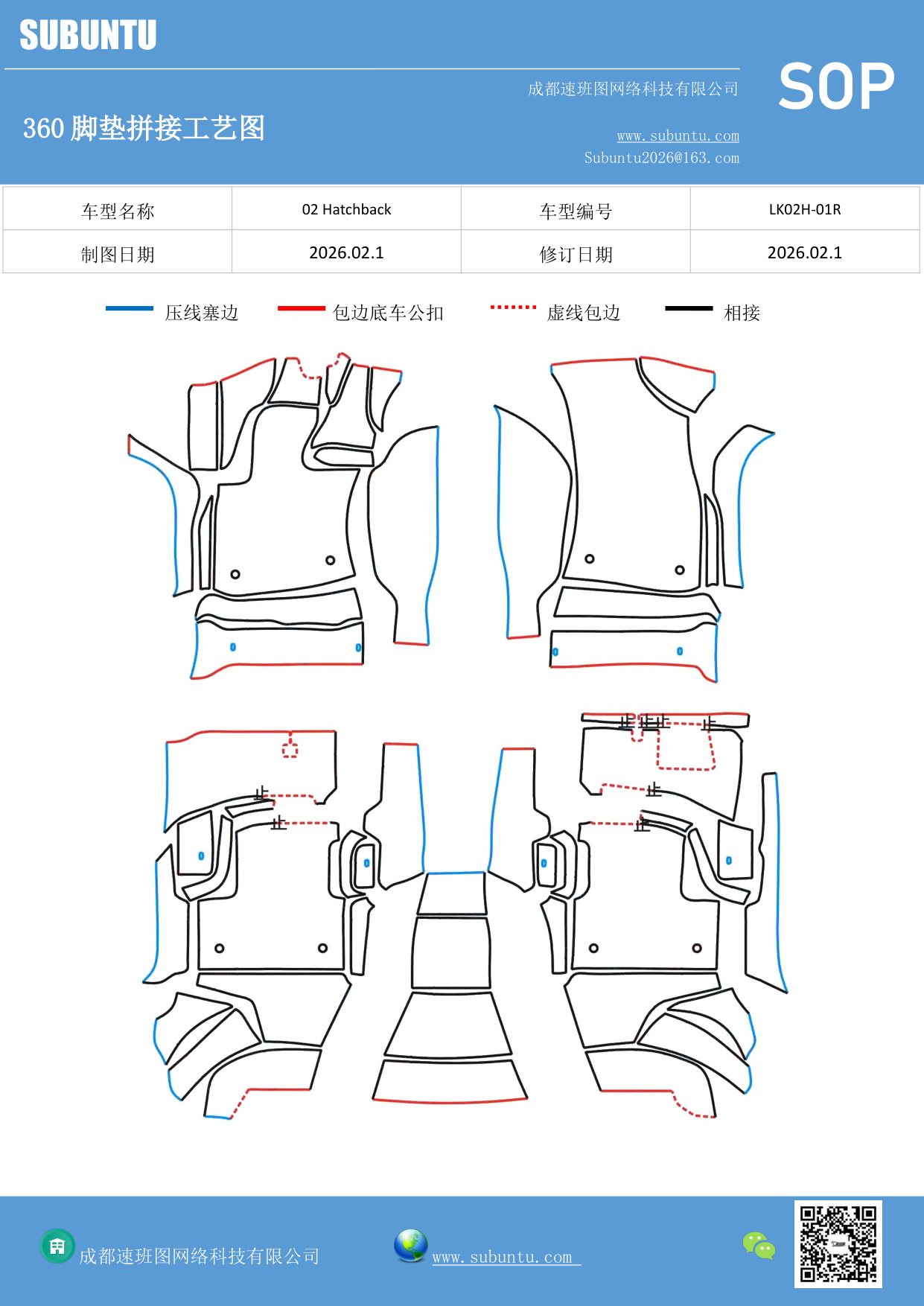 SUBUNTU

成都速班图网络科技有限公司

SOP

360 脚垫拼接工艺图

www.subuntu.com
Subuntu2026@163.com

| 车型名称 | 02 Hatchback | 车型编号 | LK02H-01R |
|---|---|---|---|
| 制图日期 | 2026.02.1 | 修订日期 | 2026.02.1 |

压线塞边 包边底车公扣 虚线包边 相接

成都速班图网络科技有限公司 www.subuntu.com