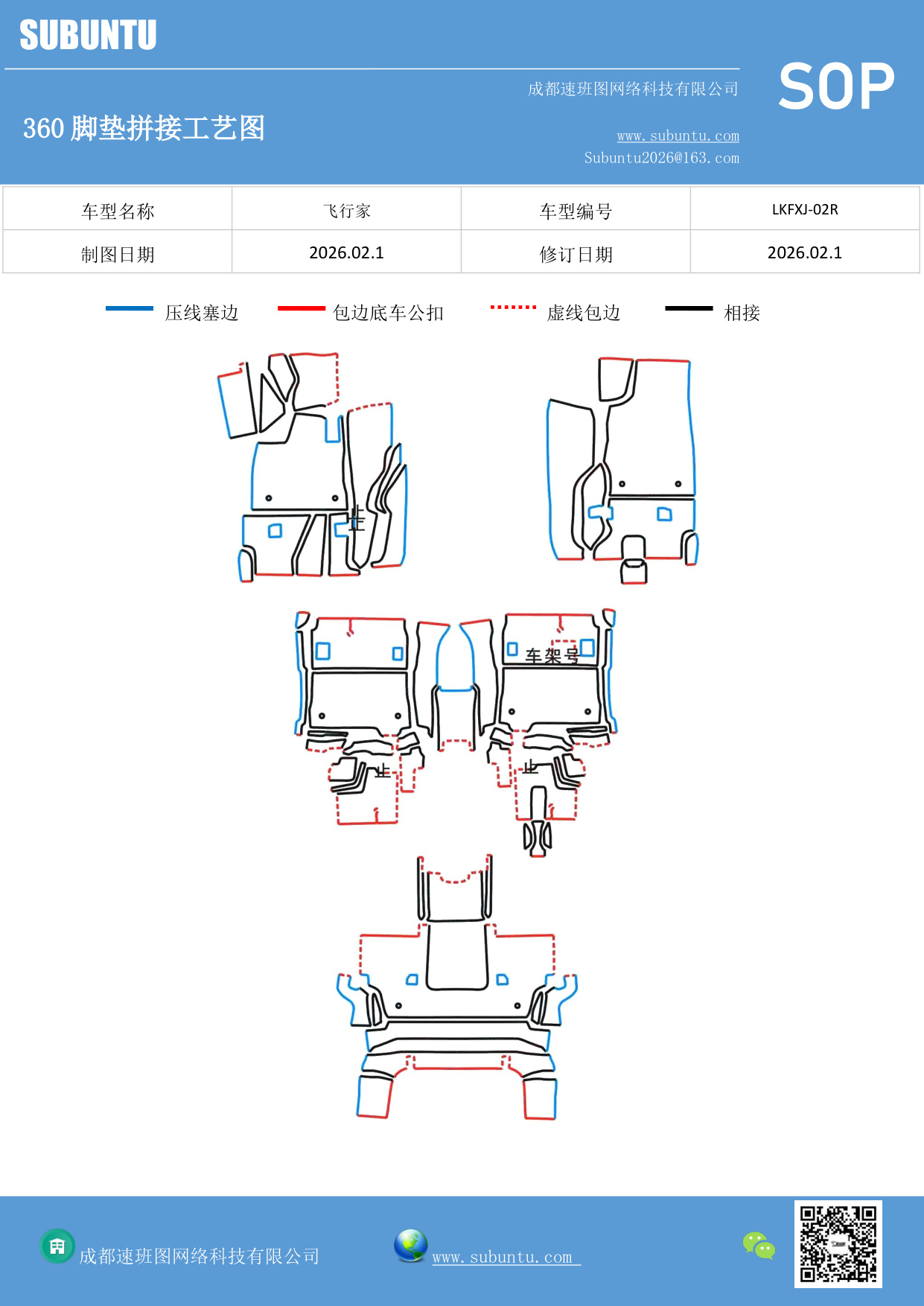 SUBUNTU

成都速班图网络科技有限公司

SOP

360 脚垫拼接工艺图

www.subuntu.com
Subuntu2026@163.com

| 车型名称 | 飞行家 | 车型编号 | LKFXJ-02R |
|---|---|---|---|
| 制图日期 | 2026.02.1 | 修订日期 | 2026.02.1 |

压线塞边 包边底车公扣 虚线包边 相接

止

车架号

止

止

成都速班图网络科技有限公司

www.subuntu.com