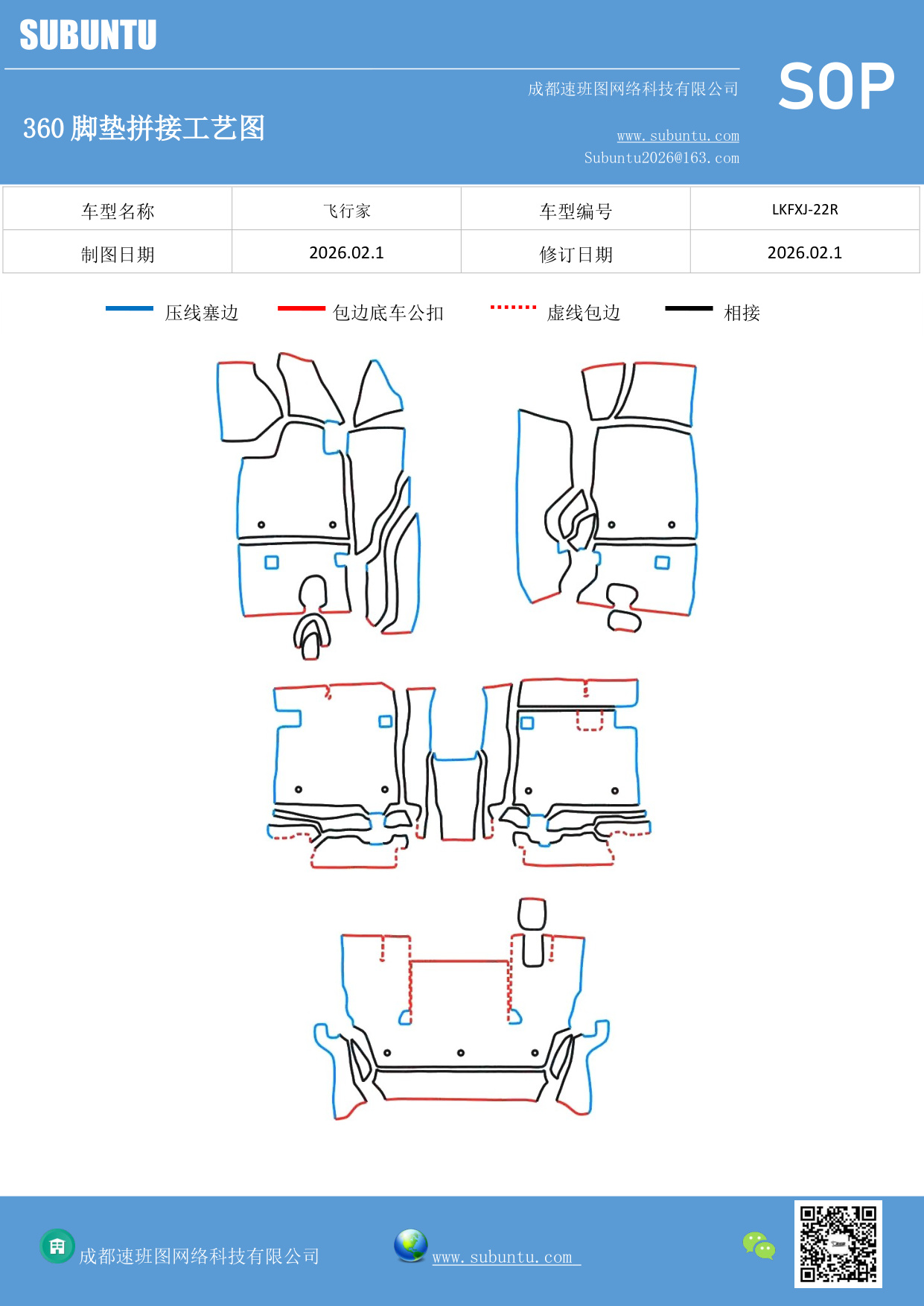 SUBUNTU

成都速班图网络科技有限公司

SOP

360 脚垫拼接工艺图

www.subuntu.com
Subuntu2026@163.com

| 车型名称 | 飞行家 | 车型编号 | LKFXJ-22R |
|---|---|---|---|
| 制图日期 | 2026.02.1 | 修订日期 | 2026.02.1 |

压线塞边　包边底车公扣　虚线包边　相接

成都速班图网络科技有限公司　www.subuntu.com