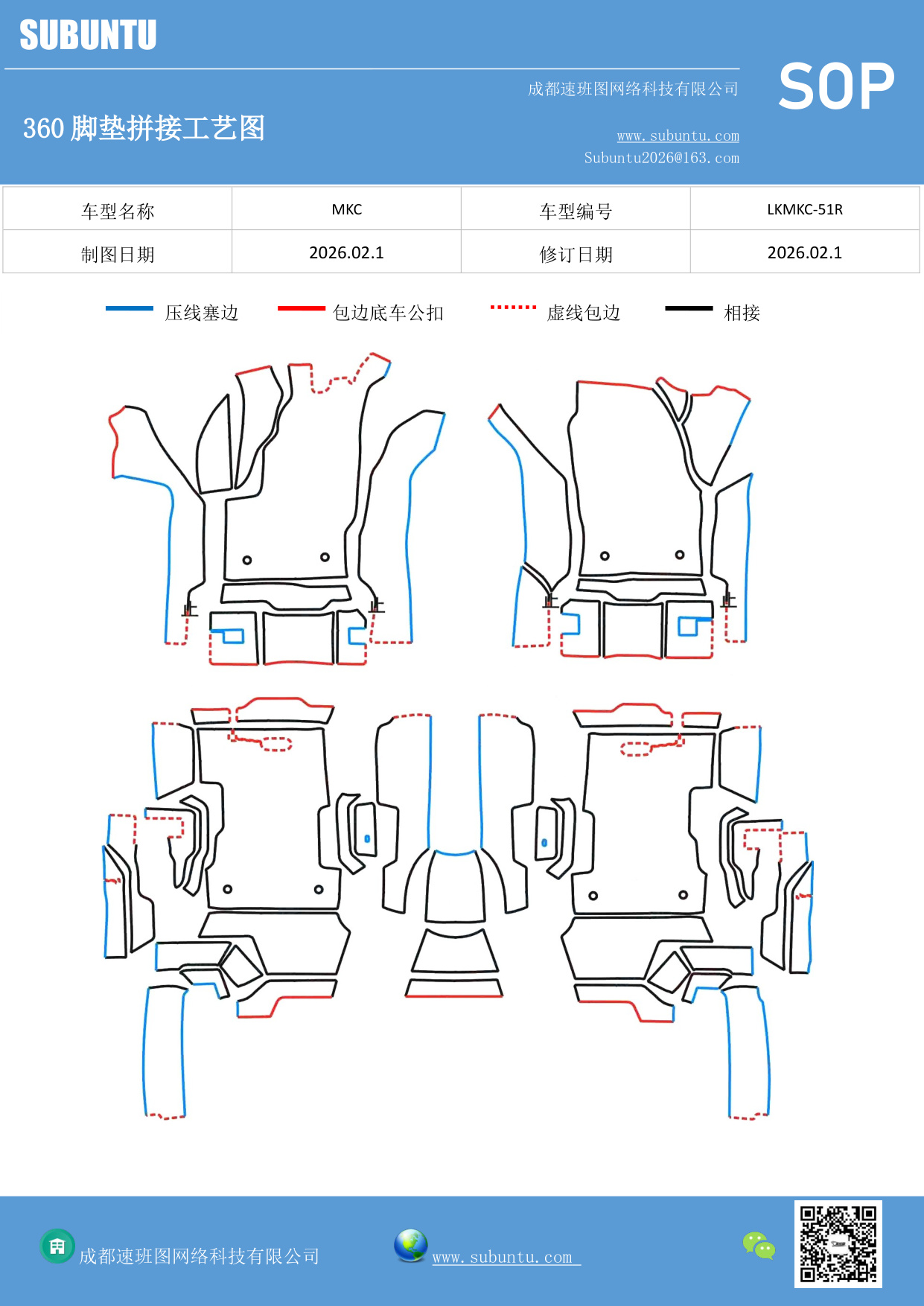 SUBUNTU

成都速班图网络科技有限公司

SOP

360 脚垫拼接工艺图

www.subuntu.com
Subuntu2026@163.com

| 车型名称 | MKC | 车型编号 | LKMKC-51R |
|---|---|---|---|
| 制图日期 | 2026.02.1 | 修订日期 | 2026.02.1 |

压线塞边 包边底车公扣 虚线包边 相接

成都速班图网络科技有限公司 www.subuntu.com