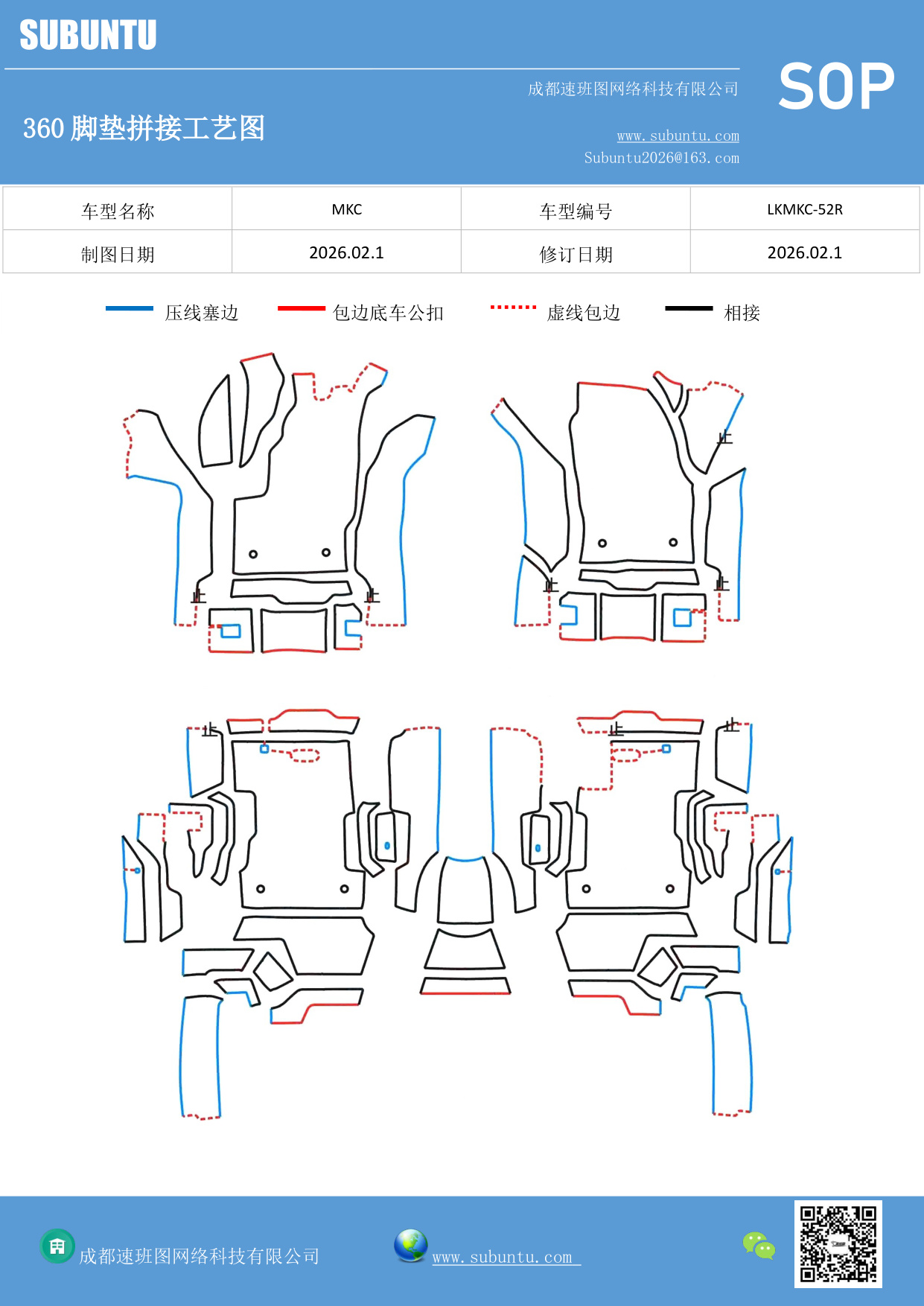 SUBUNTU

成都速班图网络科技有限公司

SOP

360 脚垫拼接工艺图

www.subuntu.com
Subuntu2026@163.com

| 车型名称 | MKC | 车型编号 | LKMKC-52R |
|---|---|---|---|
| 制图日期 | 2026.02.1 | 修订日期 | 2026.02.1 |

压线塞边　包边底车公扣　虚线包边　相接

止 止 止 止 止 止 止 止

成都速班图网络科技有限公司　www.subuntu.com