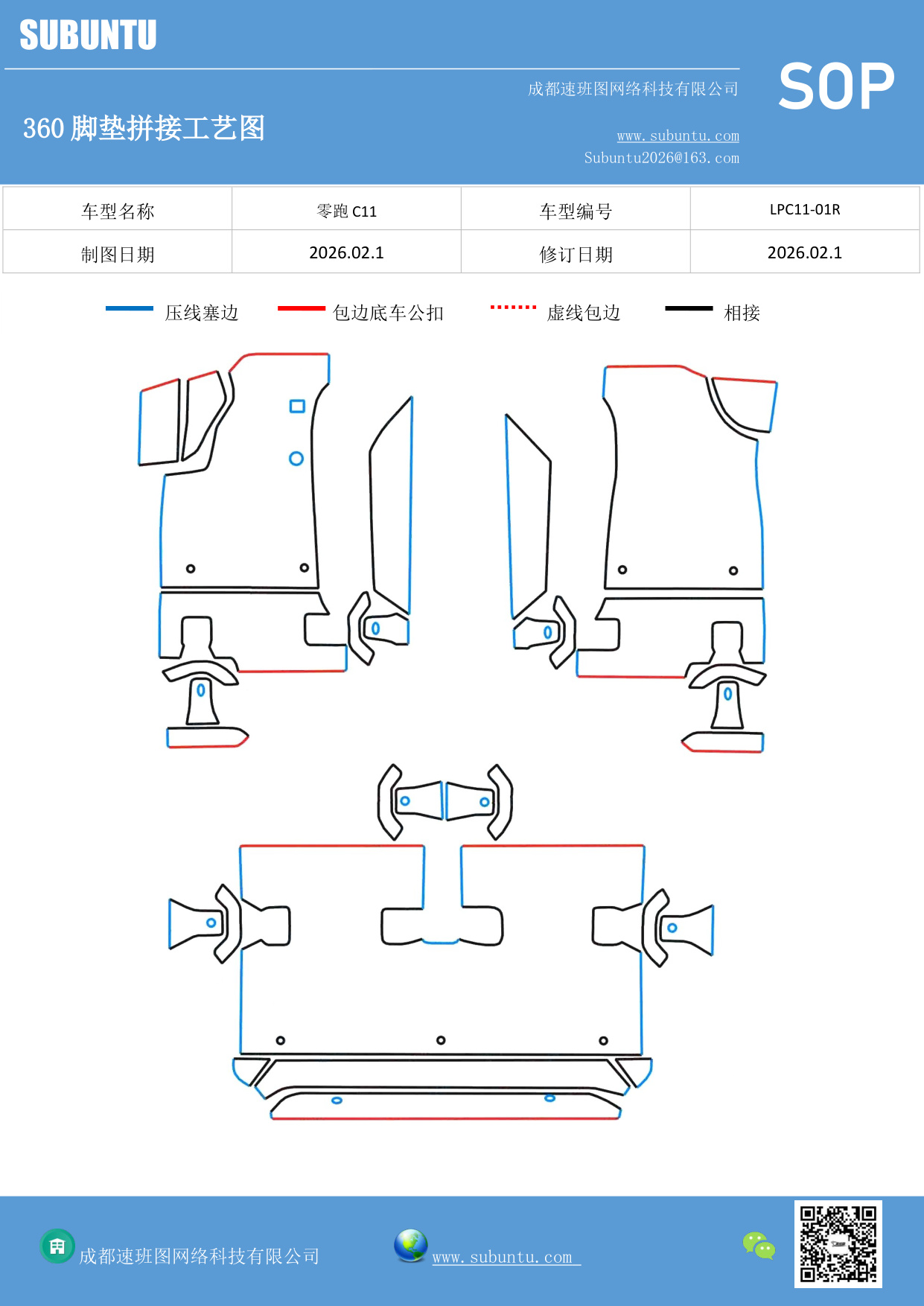 SUBUNTU

成都速班图网络科技有限公司

SOP

360 脚垫拼接工艺图

www.subuntu.com
Subuntu2026@163.com

| 车型名称 | 零跑 C11 | 车型编号 | LPC11-01R |
|---|---|---|---|
| 制图日期 | 2026.02.1 | 修订日期 | 2026.02.1 |

压线塞边　包边底车公扣　虚线包边　相接

成都速班图网络科技有限公司　www.subuntu.com