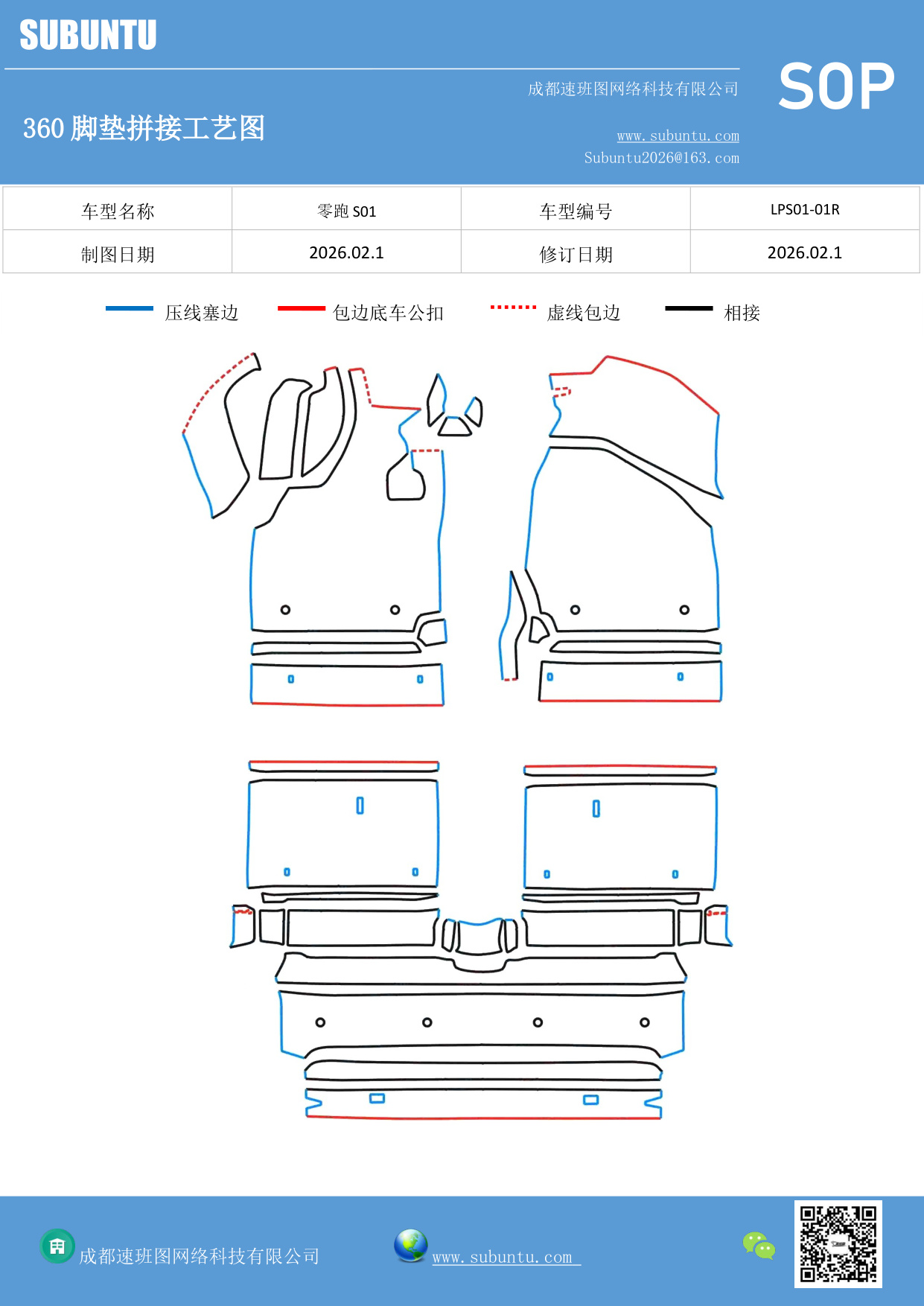 SUBUNTU

成都速班图网络科技有限公司

SOP

360 脚垫拼接工艺图

www.subuntu.com
Subuntu2026@163.com

| 车型名称 | 零跑 S01 | 车型编号 | LPS01-01R |
|---|---|---|---|
| 制图日期 | 2026.02.1 | 修订日期 | 2026.02.1 |

压线塞边　包边底车公扣　虚线包边　相接

成都速班图网络科技有限公司　www.subuntu.com