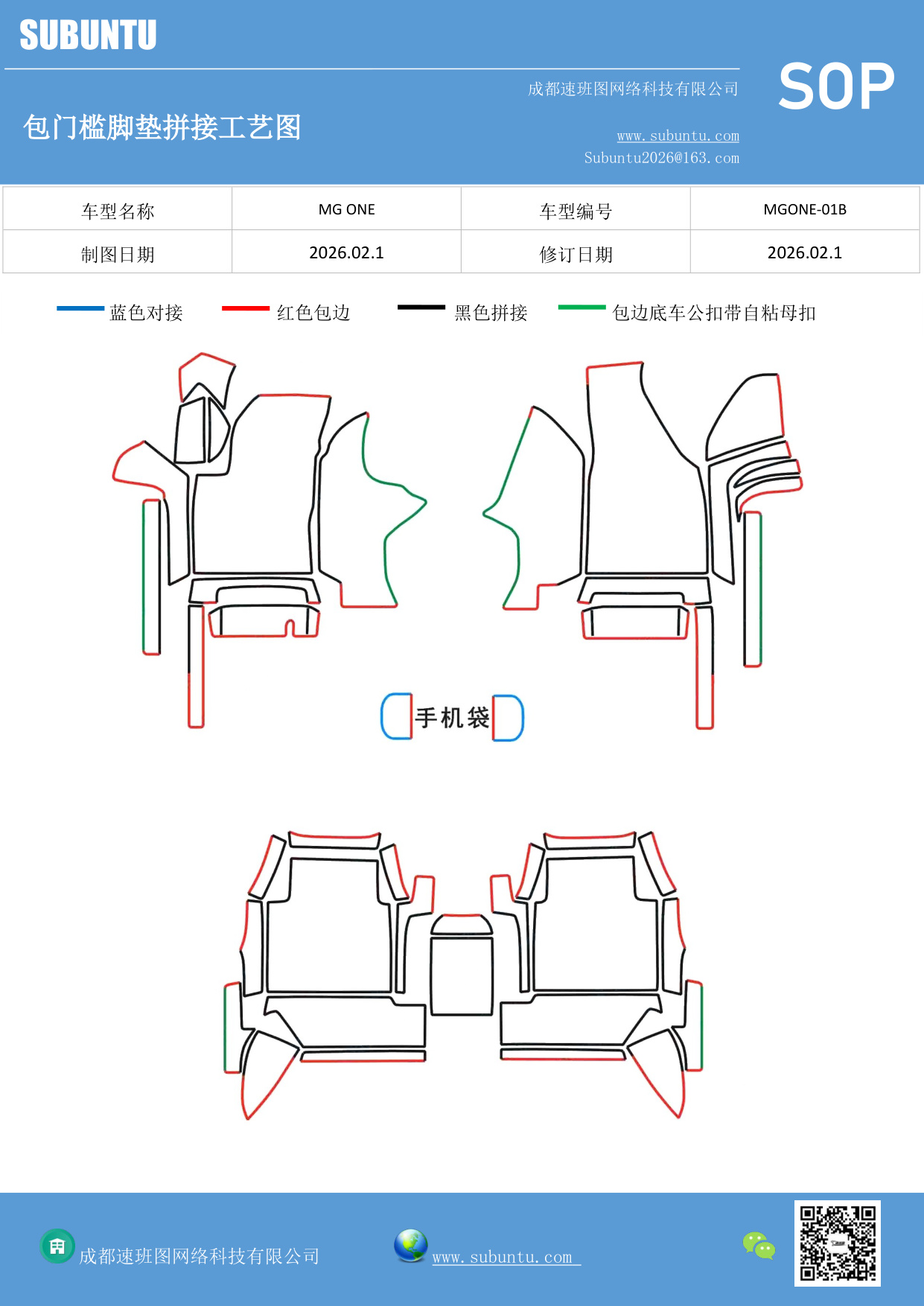 SUBUNTU

成都速班图网络科技有限公司

SOP

包门槛脚垫拼接工艺图

www.subuntu.com
Subuntu2026@163.com

| 车型名称 | MG ONE | 车型编号 | MGONE-01B |
|---|---|---|---|
| 制图日期 | 2026.02.1 | 修订日期 | 2026.02.1 |

蓝色对接 红色包边 黑色拼接 包边底车公扣带自粘母扣

手机袋

成都速班图网络科技有限公司

www.subuntu.com