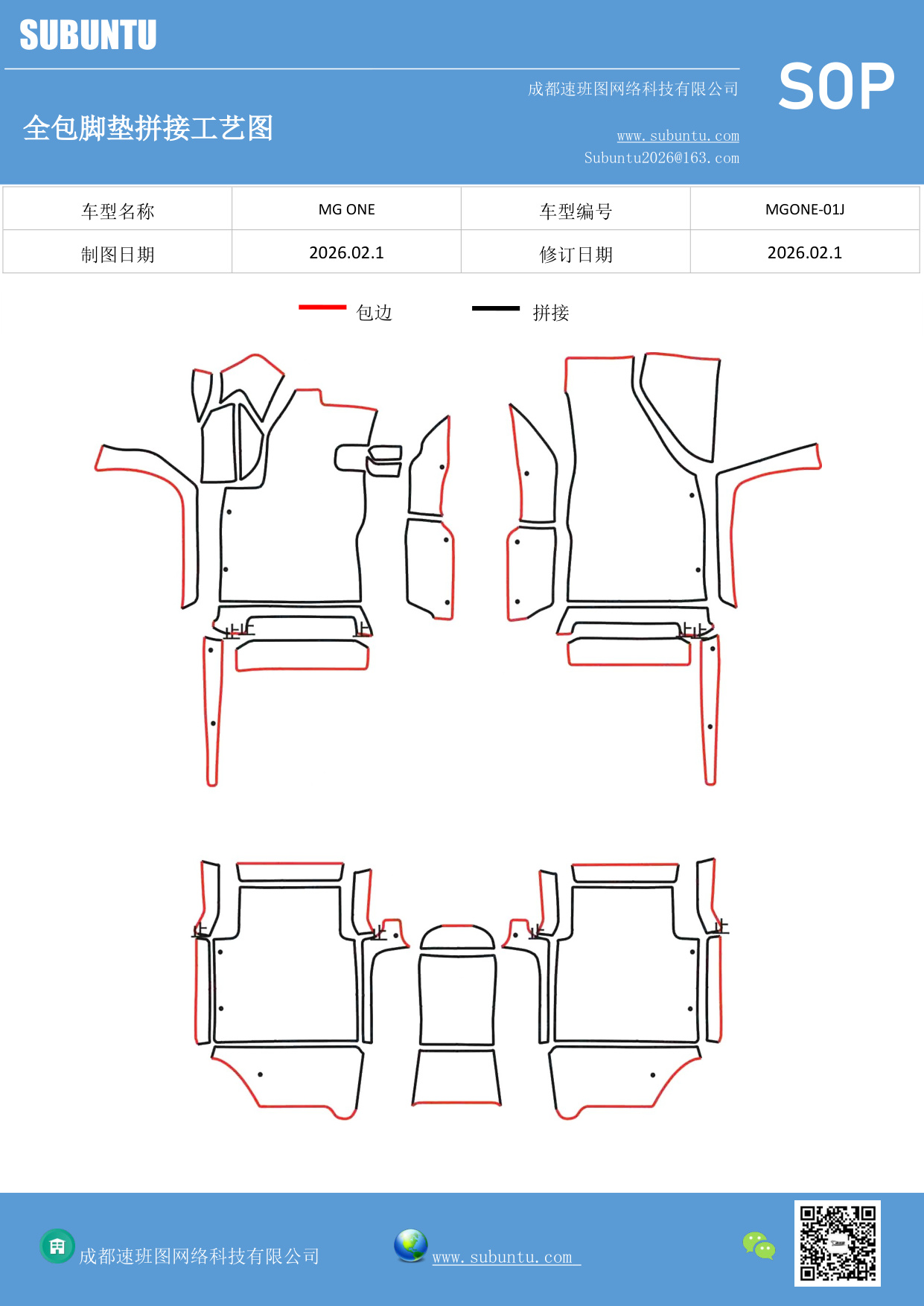 SUBUNTU

成都速班图网络科技有限公司

SOP

全包脚垫拼接工艺图

www.subuntu.com
Subuntu2026@163.com

| 车型名称 | MG ONE | 车型编号 | MGONE-01J |
|---|---|---|---|
| 制图日期 | 2026.02.1 | 修订日期 | 2026.02.1 |

包边 拼接

成都速班图网络科技有限公司

www.subuntu.com