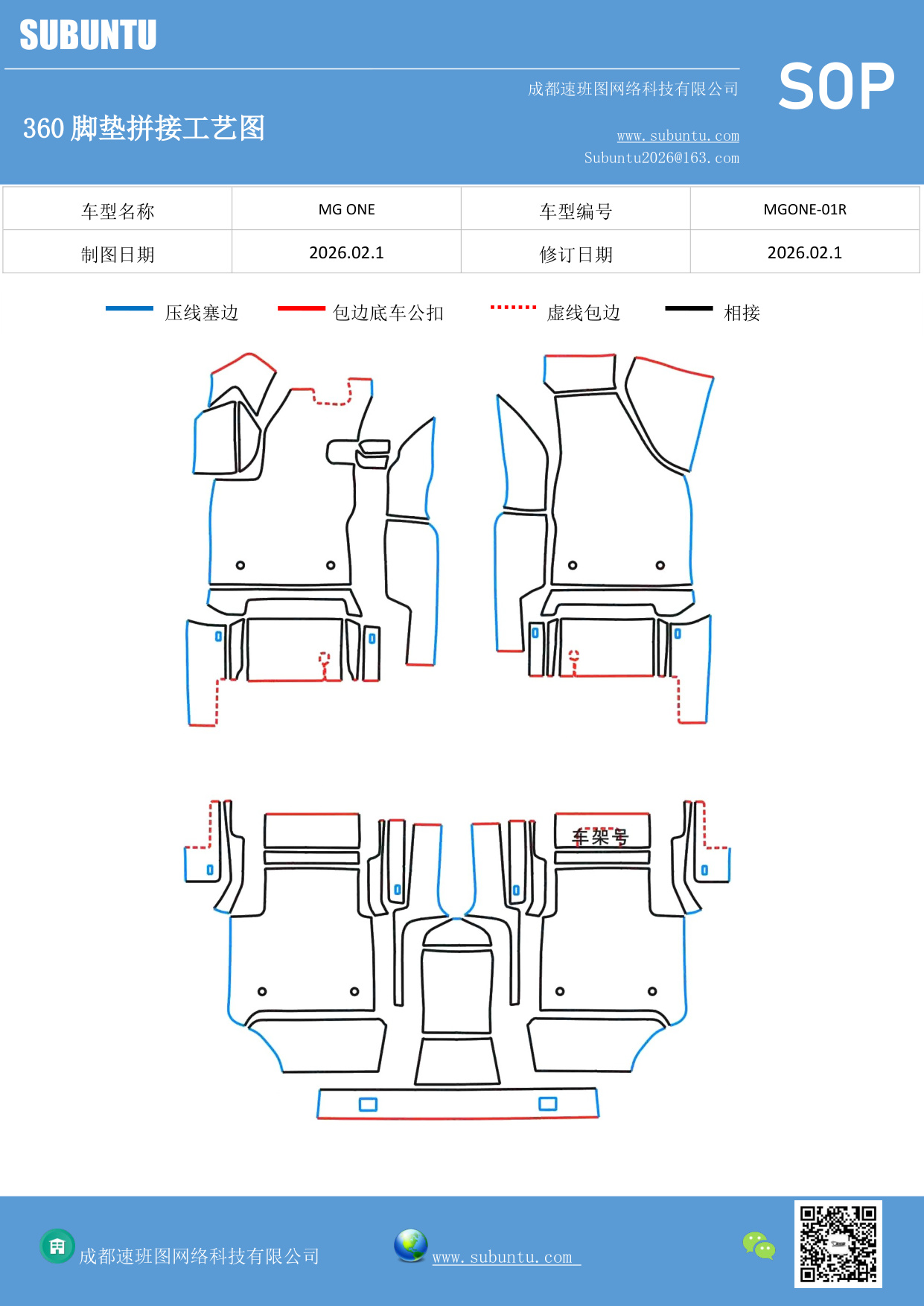 SUBUNTU

成都速班图网络科技有限公司

SOP

360 脚垫拼接工艺图

www.subuntu.com
Subuntu2026@163.com

| 车型名称 | MG ONE | 车型编号 | MGONE-01R |
|---|---|---|---|
| 制图日期 | 2026.02.1 | 修订日期 | 2026.02.1 |

压线塞边　包边底车公扣　虚线包边　相接

车架号

成都速班图网络科技有限公司　www.subuntu.com