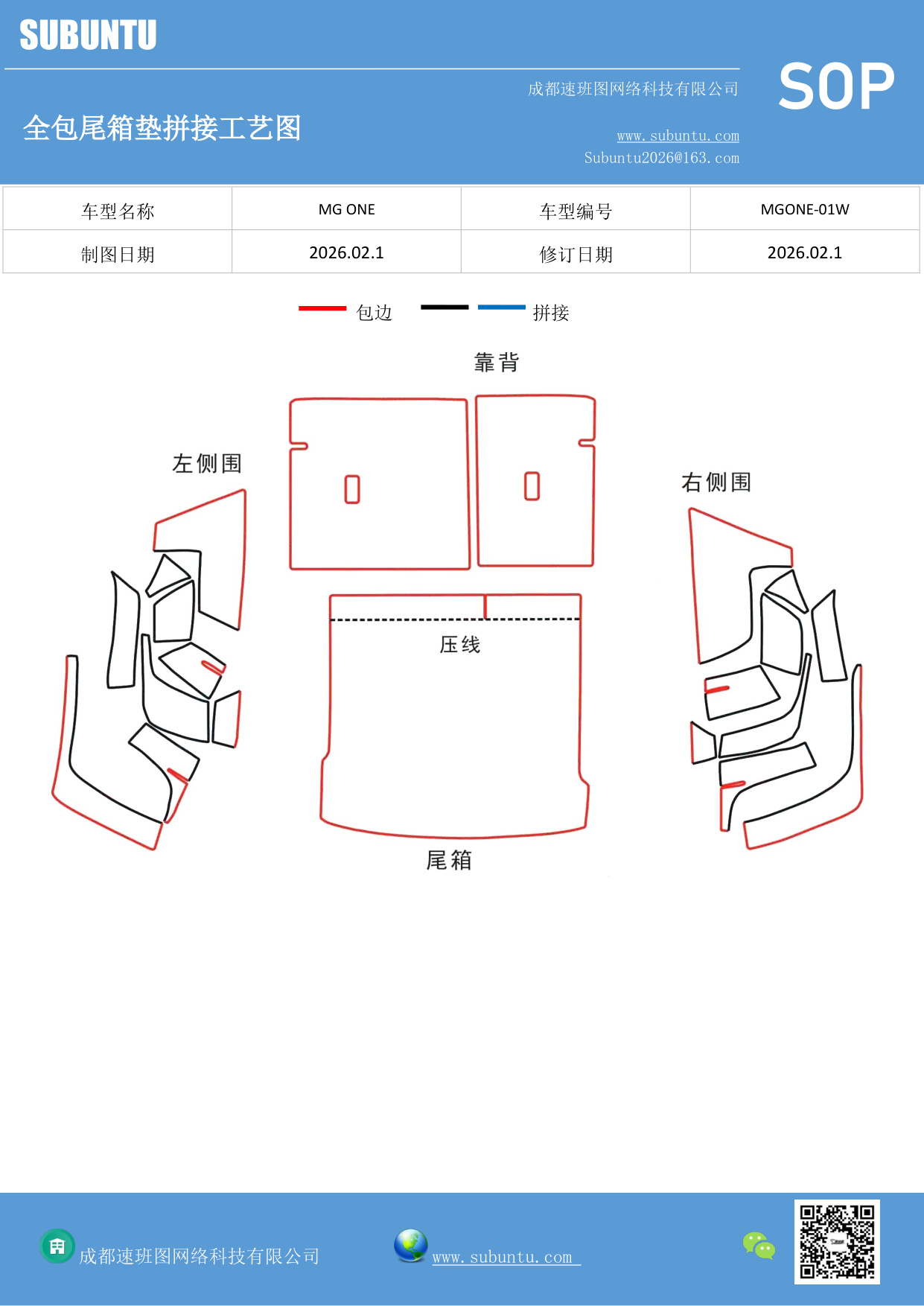 SUBUNTU

成都速班图网络科技有限公司

SOP

全包尾箱垫拼接工艺图

www.subuntu.com
Subuntu2026@163.com

| 车型名称 | MG ONE | 车型编号 | MGONE-01W |
|---|---|---|---|
| 制图日期 | 2026.02.1 | 修订日期 | 2026.02.1 |

包边 拼接

靠背

左侧围

右侧围

压线

尾箱

成都速班图网络科技有限公司

www.subuntu.com