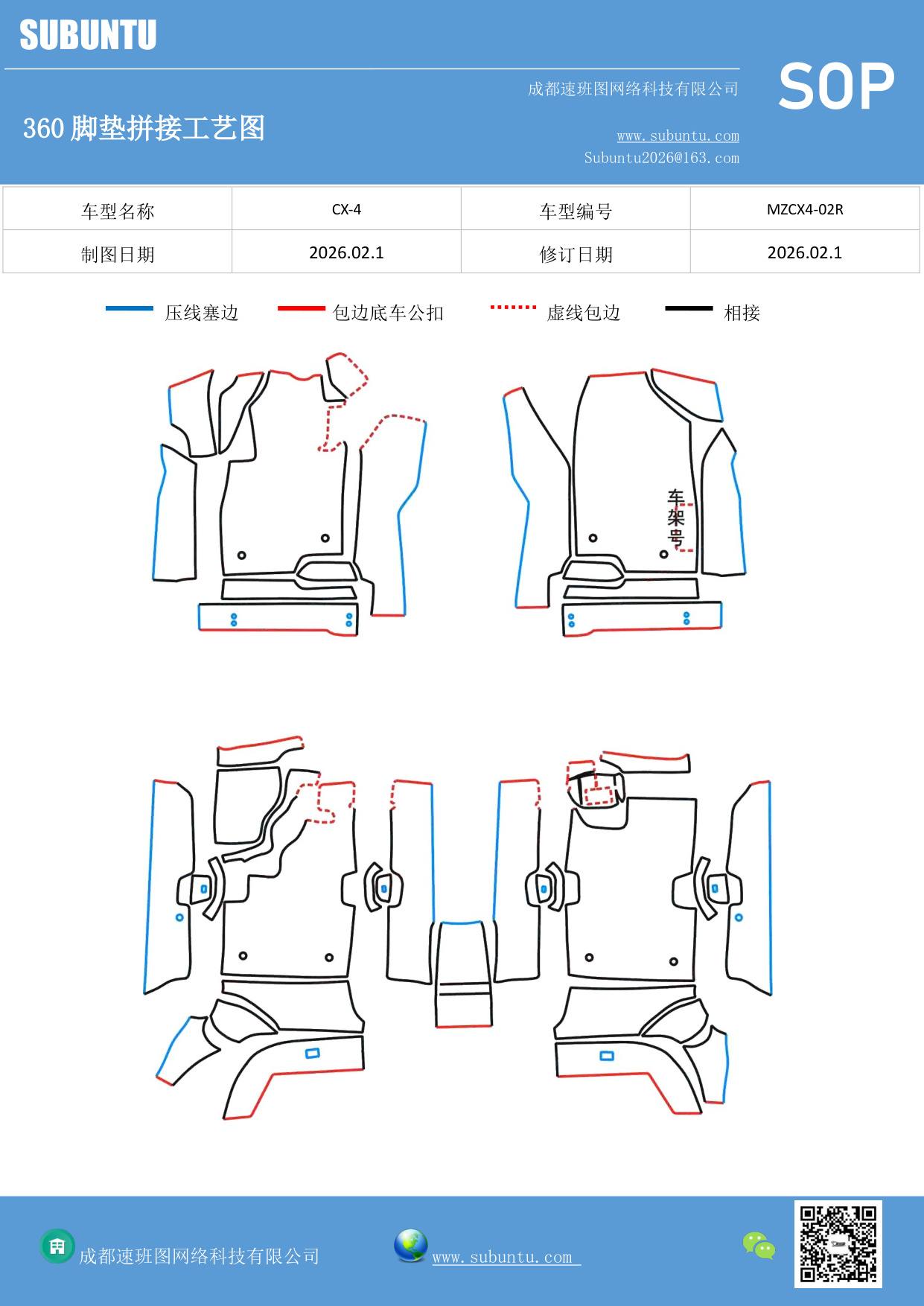 SUBUNTU

成都速班图网络科技有限公司

SOP

360 脚垫拼接工艺图

www.subuntu.com
Subuntu2026@163.com

| 车型名称 | CX-4 | 车型编号 | MZCX4-02R |
|---|---|---|---|
| 制图日期 | 2026.02.1 | 修订日期 | 2026.02.1 |

压线塞边　包边底车公扣　虚线包边　相接

车架号

成都速班图网络科技有限公司　www.subuntu.com