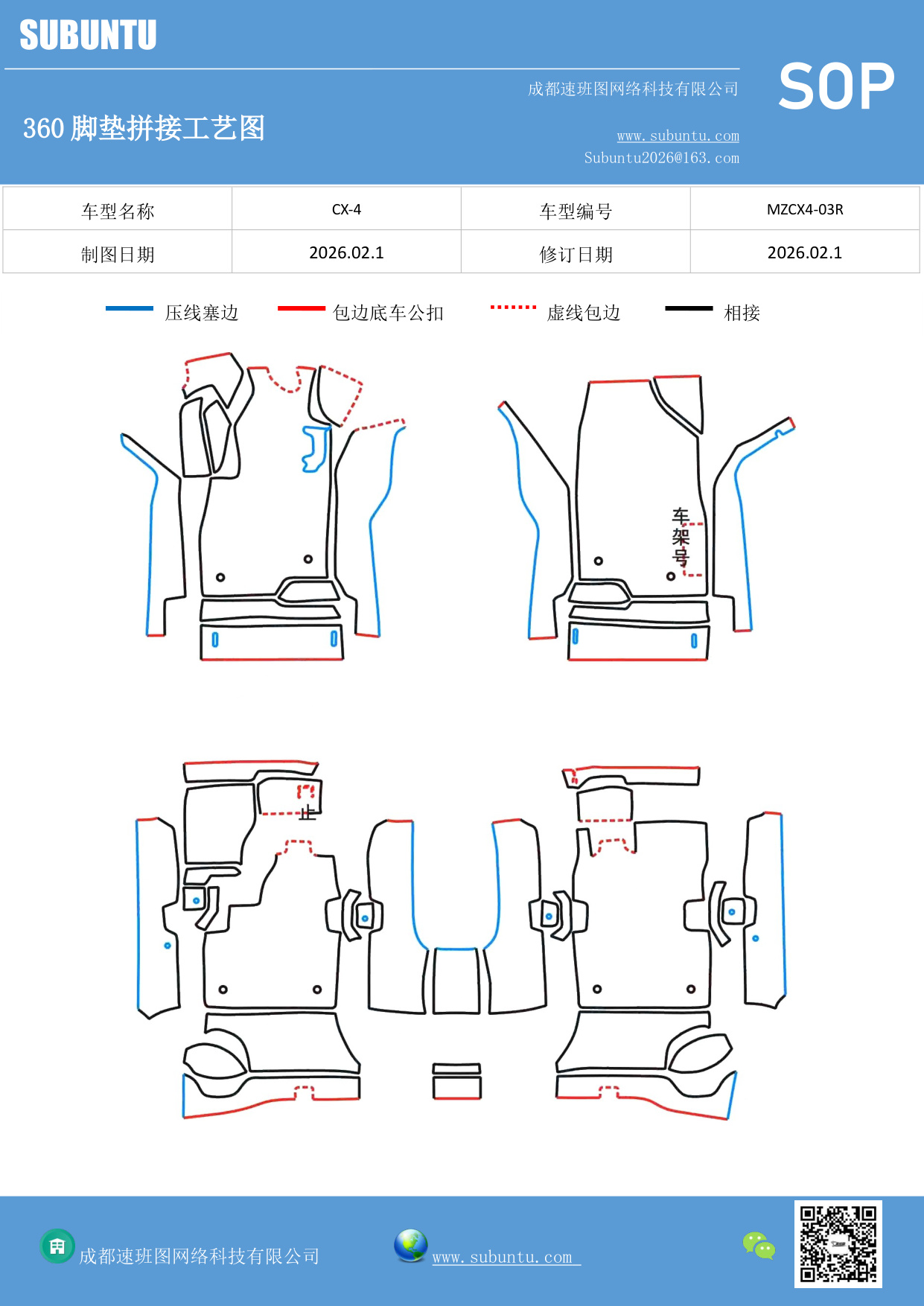 SUBUNTU

成都速班图网络科技有限公司

SOP

360 脚垫拼接工艺图

www.subuntu.com
Subuntu2026@163.com

| 车型名称 | CX-4 | 车型编号 | MZCX4-03R |
|---|---|---|---|
| 制图日期 | 2026.02.1 | 修订日期 | 2026.02.1 |

压线塞边 包边底车公扣 虚线包边 相接

车架号

止

成都速班图网络科技有限公司

www.subuntu.com